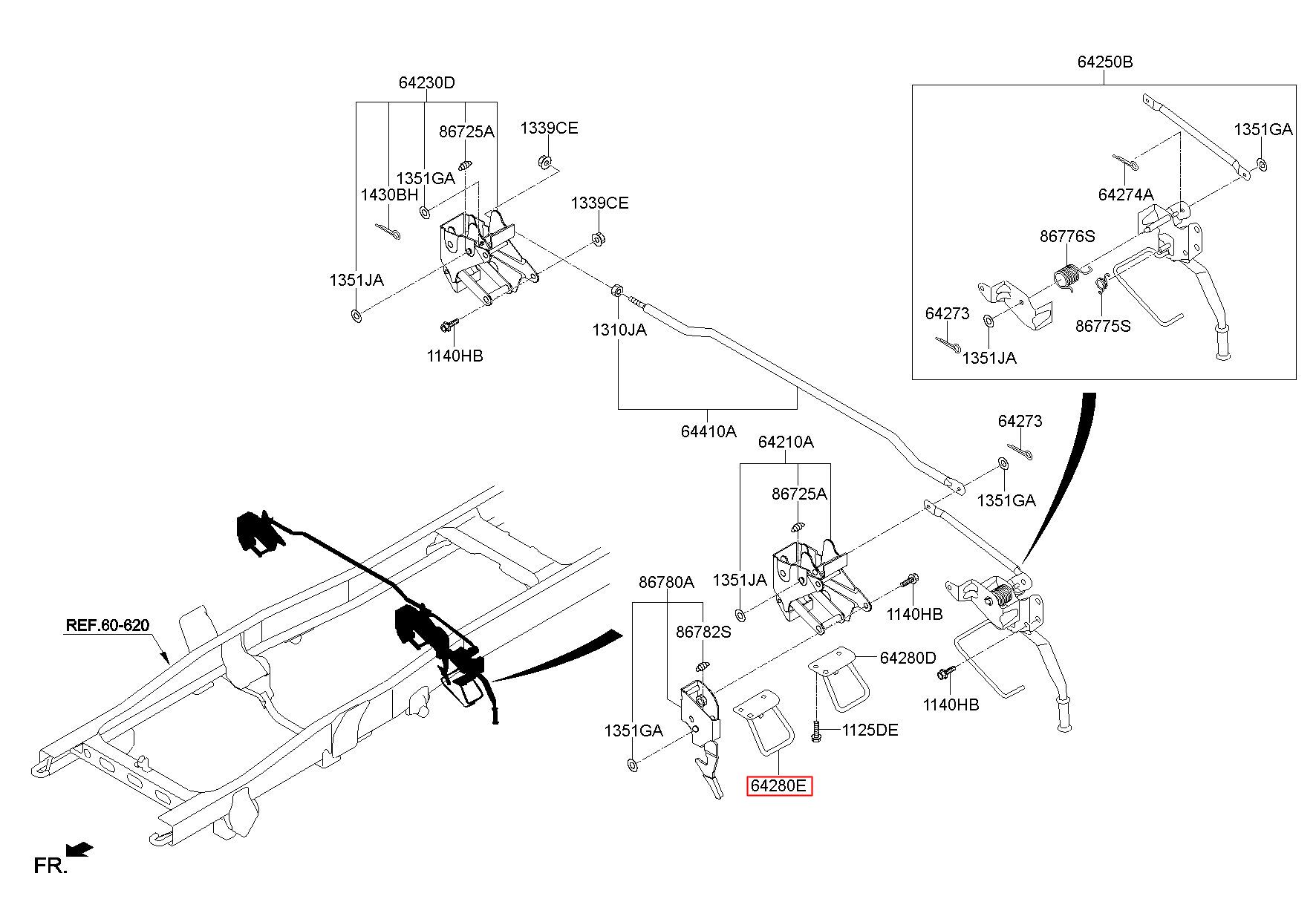 64230D
86725A
1339CE
1351GA
1430BH
1339CE
1351JA
1140HB
1310JA
64410A
64250B
1351GA
64274A
86776S
64273
86775S
1351JA
64273
1351GA
64210A
86725A
1351JA
1140HB
86780A
86782S
64280D
1140HB
1351GA
1125DE
64280E
REF.60-620
FR.