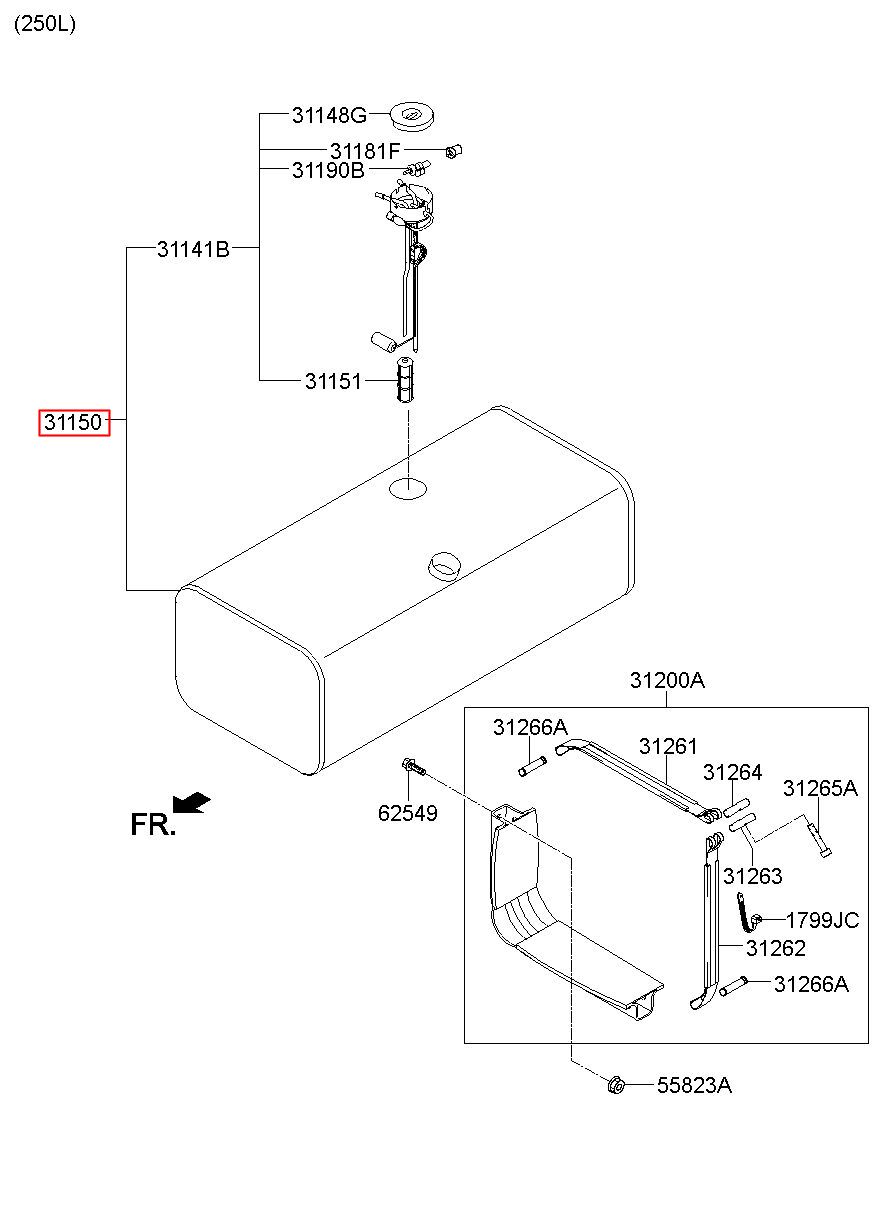 (250L)

31148G
31181F
31190B
31141B
31151
31150
31200A
31266A
31261
31264
31265A
62549
FR.
31263
1799JC
31262
31266A
55823A