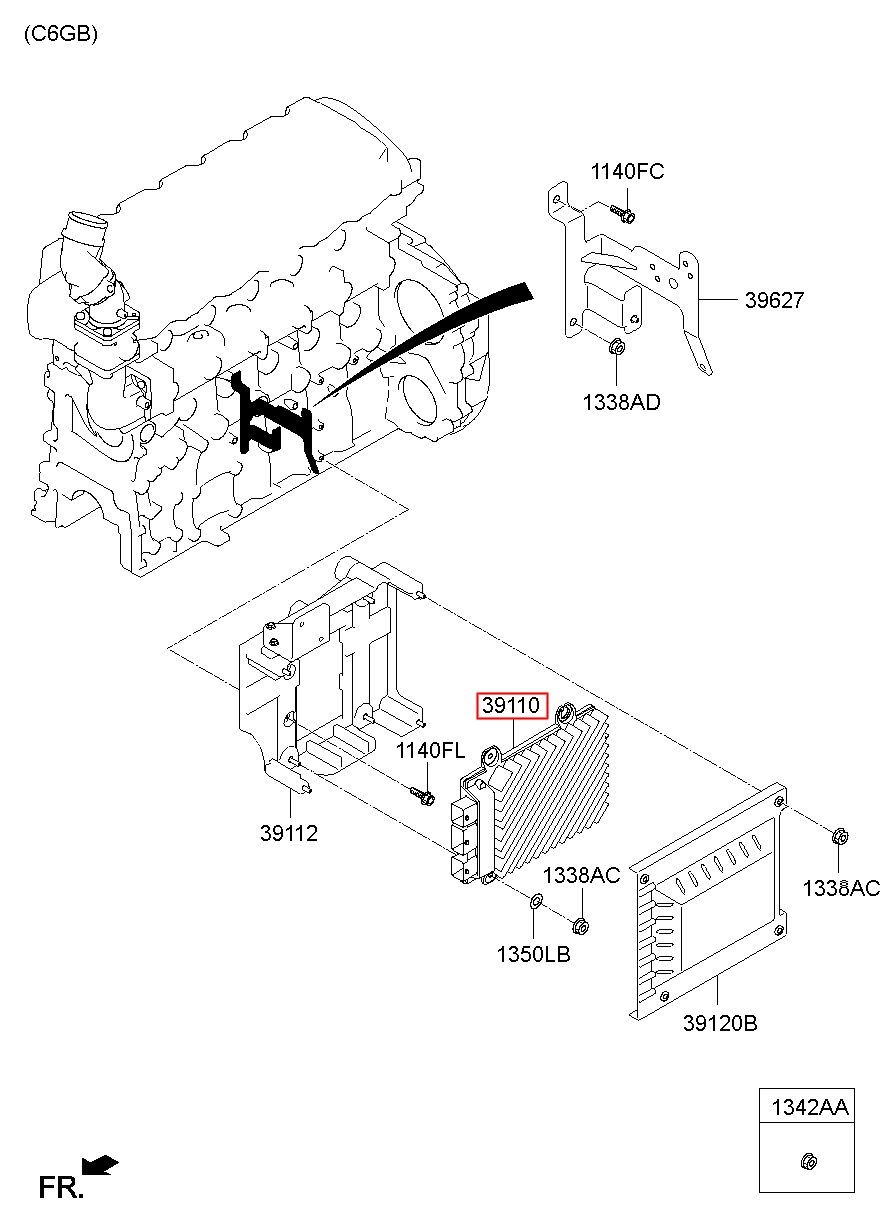 (C6GB)

1140FC

39627

1338AD

39110

1140FL

39112

1338AC

1338AC

1350LB

39120B

1342AA

FR.