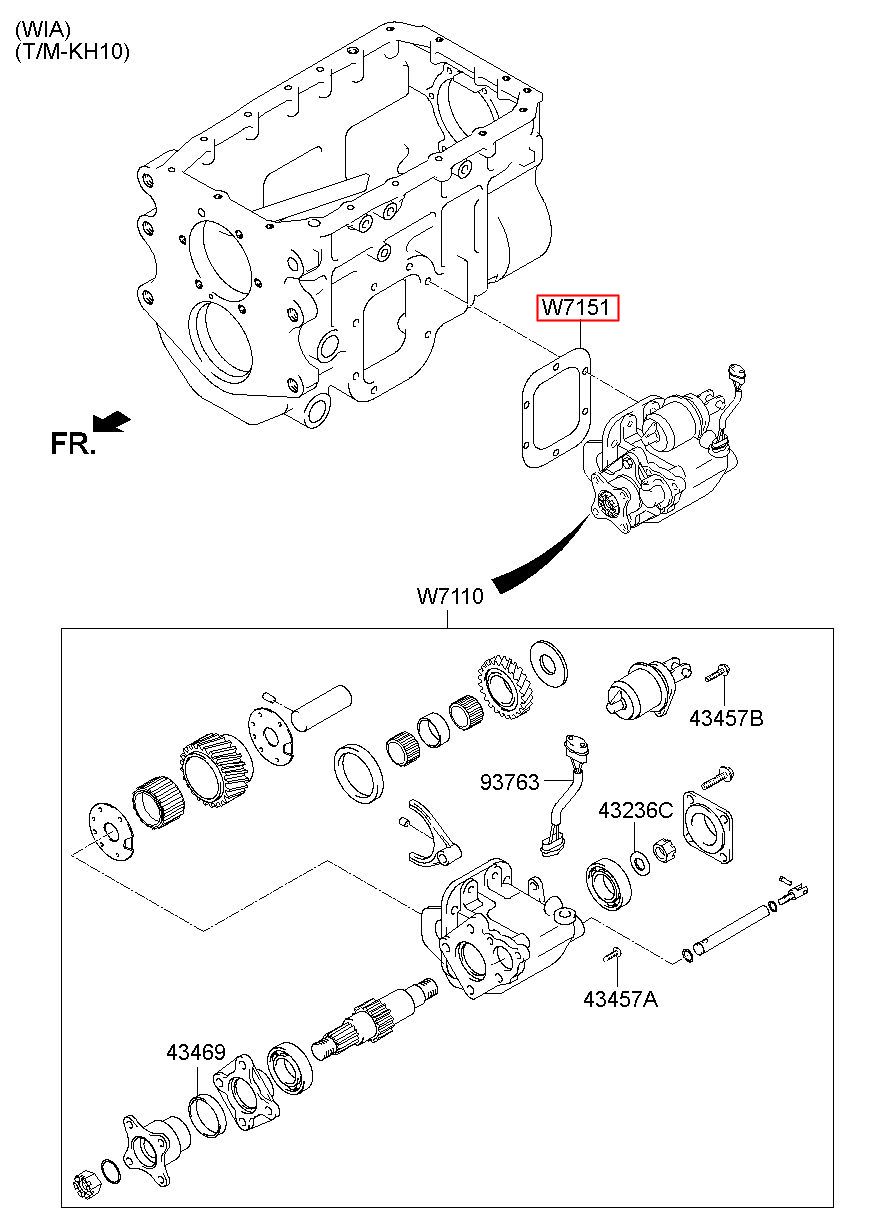 (WIA)
(T/M-KH10)

W7151

FR.

W7110

43457B

93763

43236C

43457A

43469