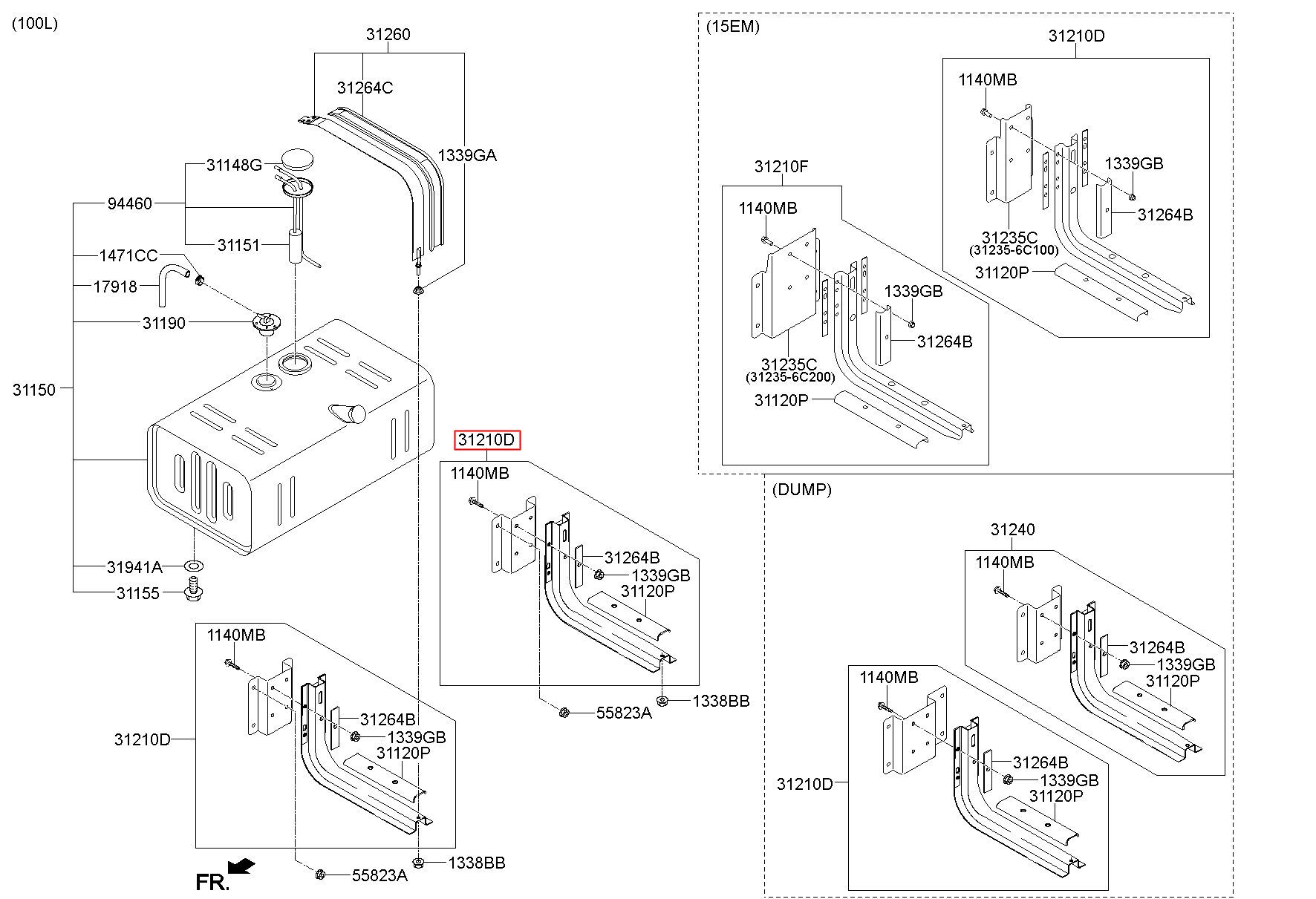 (100L)

31260
31264C
1339GA
31148G
94460
31151
1471CC
17918
31190
31150
31941A
31155

1140MB
31264B
1339GB
31120P
31210D
55823A
1338BB
FR.

31210D
1140MB
31264B
1339GB
31120P
55823A
1338BB

(15EM)
31210D
1140MB
1339GB
31264B
31235C
(31235-6C100)
31120P

31210F
1140MB
1339GB
31264B
31235C
(31235-6C200)
31120P

(DUMP)
31240
1140MB
31264B
1339GB
31120P

1140MB
31264B
1339GB
31120P
31210D