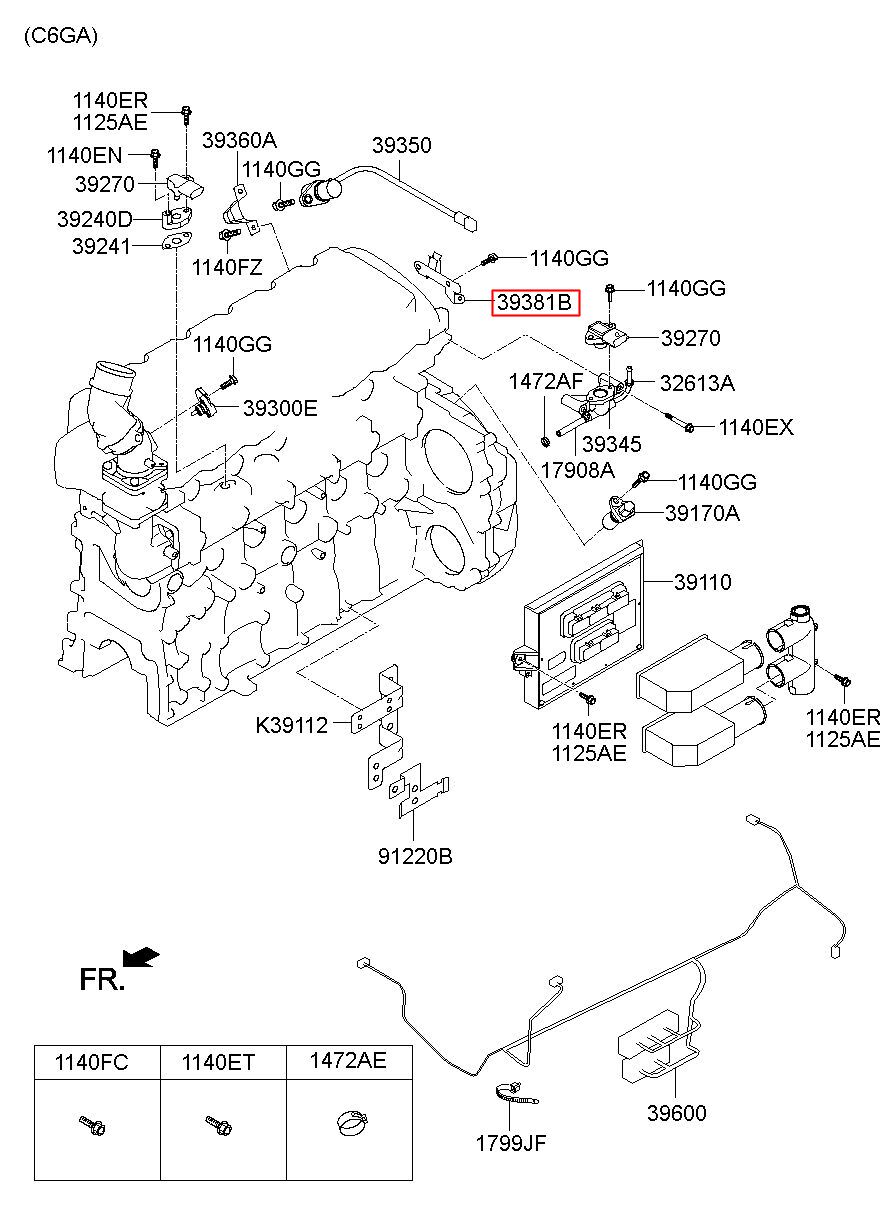 (C6GA)

1140ER
1125AE
1140EN
39270
39240D
39241
39360A
1140GG
1140FZ
39350
1140GG
39381B
1140GG
39270
1140GG
39300E
1472AF
32613A
39345
1140EX
17908A
1140GG
39170A
39110
1140ER
1125AE
1140ER
1125AE
K39112
91220B
FR.
39600
1799JF

| 1140FC | 1140ET | 1472AE |
|---|---|---|
| | | |