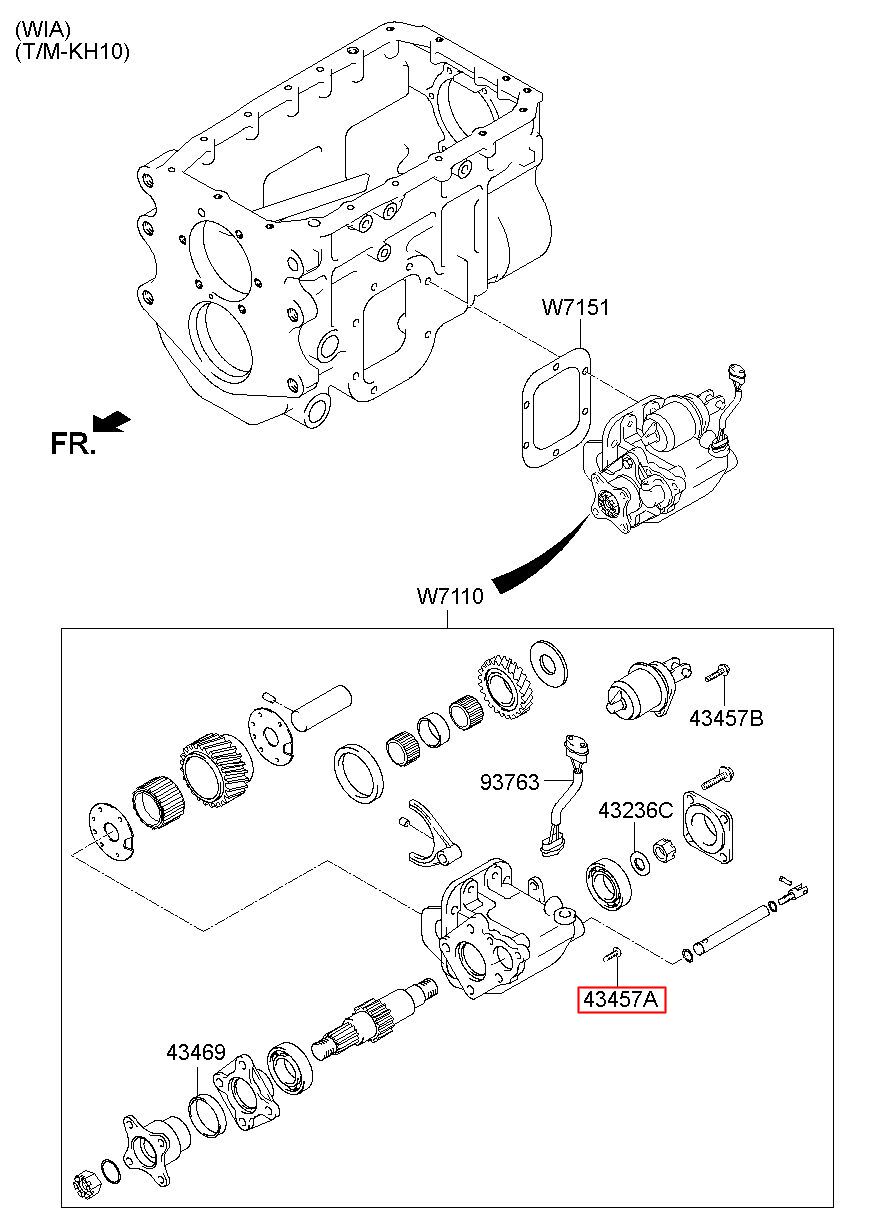 (WIA)
(T/M-KH10)

W7151

FR.

W7110

43457B

93763

43236C

43457A

43469