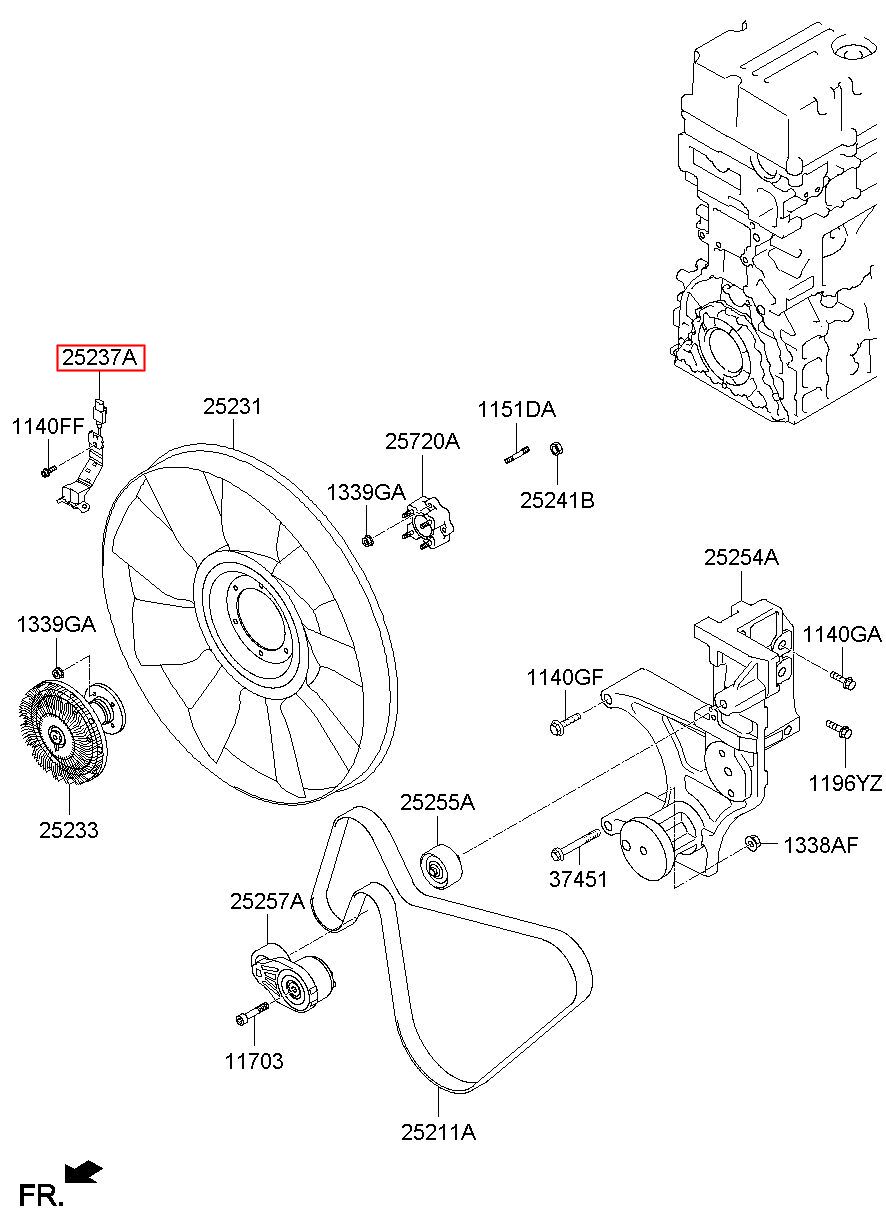 25237A
1140FF
25231
25720A
1151DA
1339GA
25241B
25254A
1339GA
1140GA
1140GF
1196YZ
25233
25255A
1338AF
37451
25257A
11703
25211A
FR.