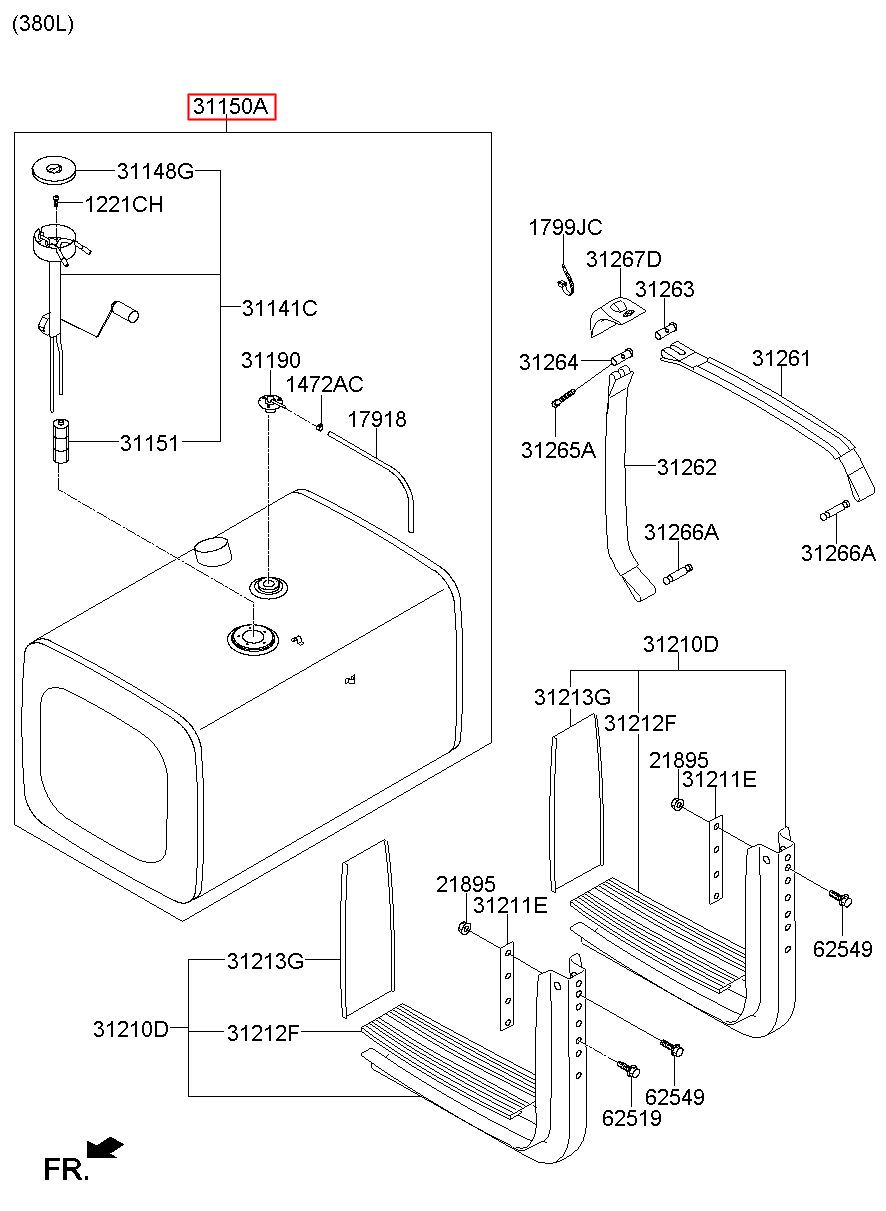 (380L)

31150A

31148G

1221CH

31141C

31190

1472AC

17918

31151

1799JC

31267D

31263

31264

31261

31265A

31262

31266A

31266A

31210D

31213G

31212F

21895

31211E

62549

21895

31211E

31213G

31210D

31212F

62549

62519

FR.