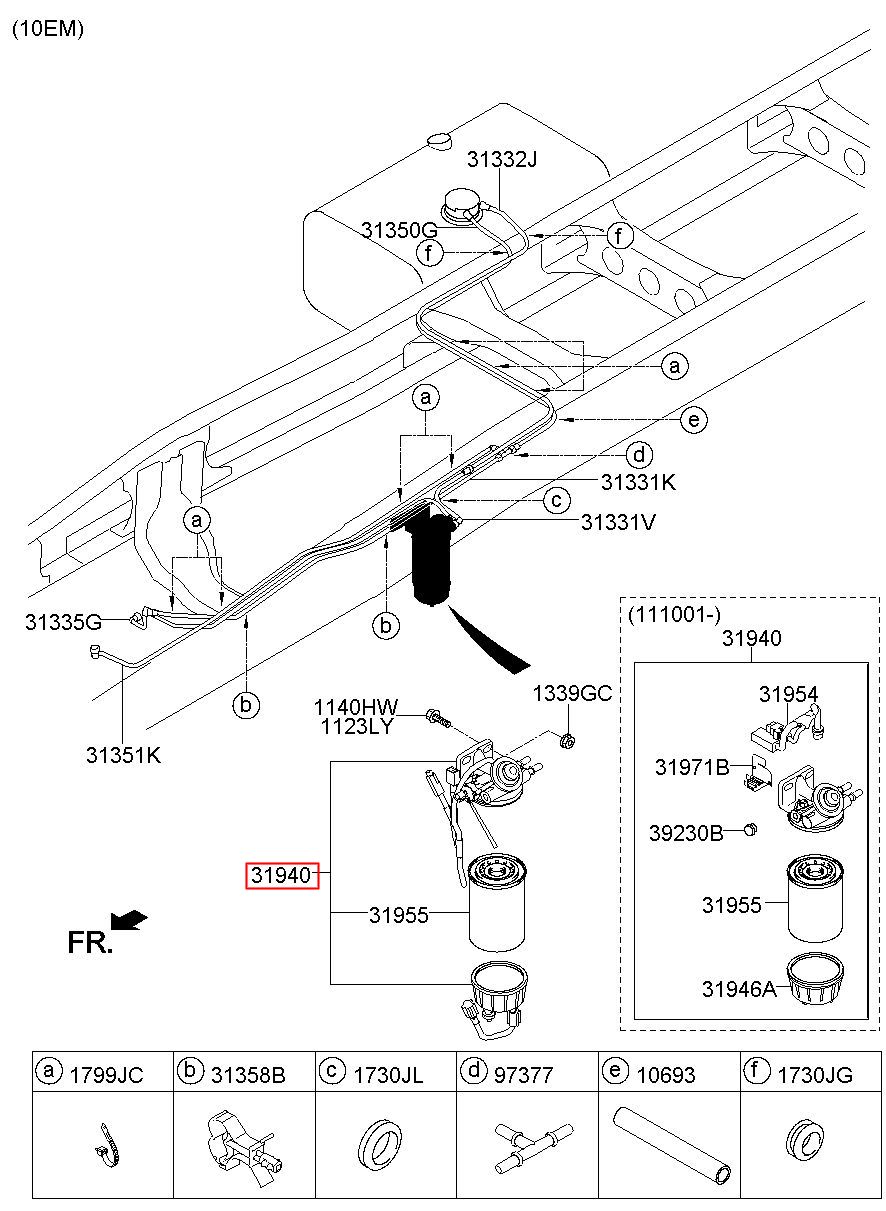 (10EM)

31332J
31350G
f
f
a
a
e
d
31331K
c
31331V
a
31335G
b
b
31351K
1140HW
1123LY
1339GC
31940
31955
FR.

(111001-)
31940
31954
31971B
39230B
31955
31946A

| a 1799JC | b 31358B | c 1730JL | d 97377 | e 10693 | f 1730JG |
|---|---|---|---|---|---|
| | | | | | |