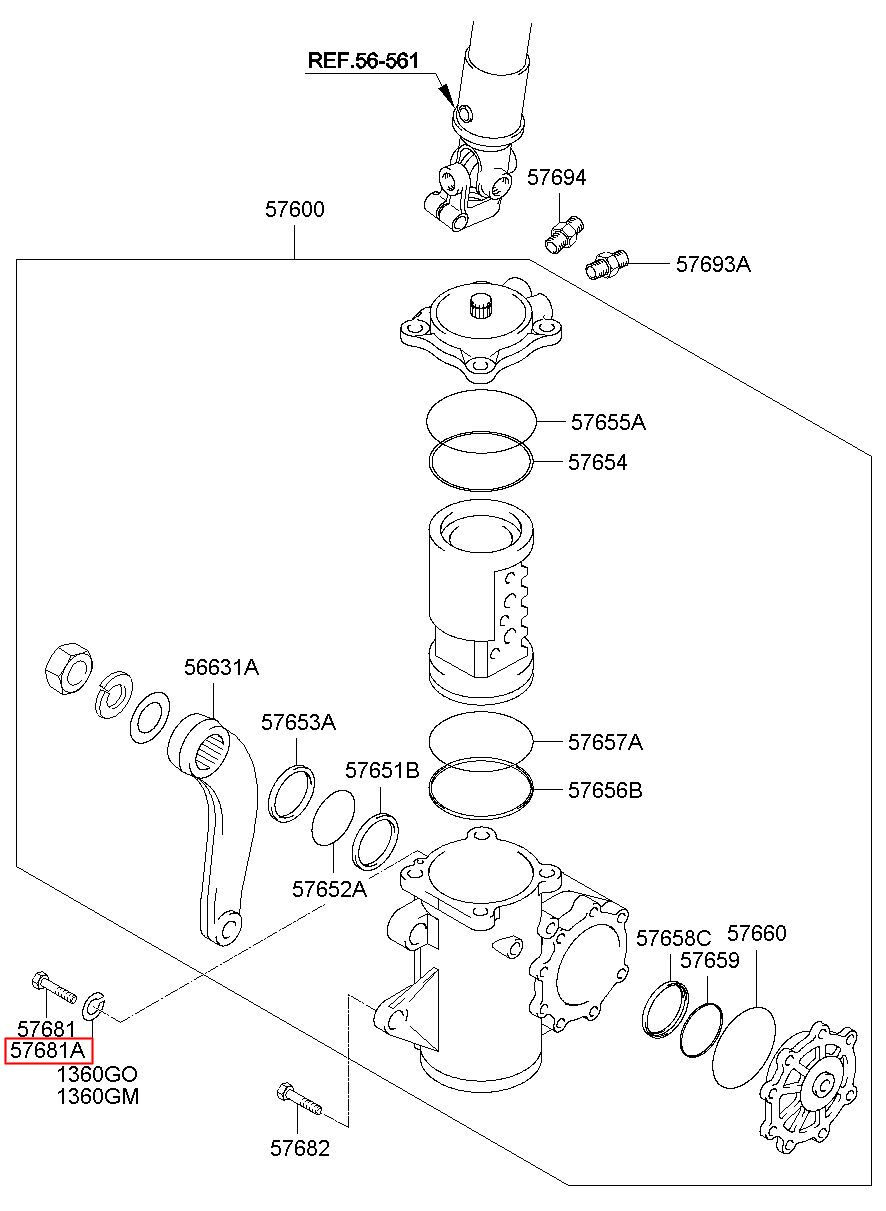 REF.56-561

57694

57600

57693A

57655A

57654

56631A

57653A

57651B

57657A

57656B

57652A

57658C

57660

57659

57681

57681A

1360GO

1360GM

57682