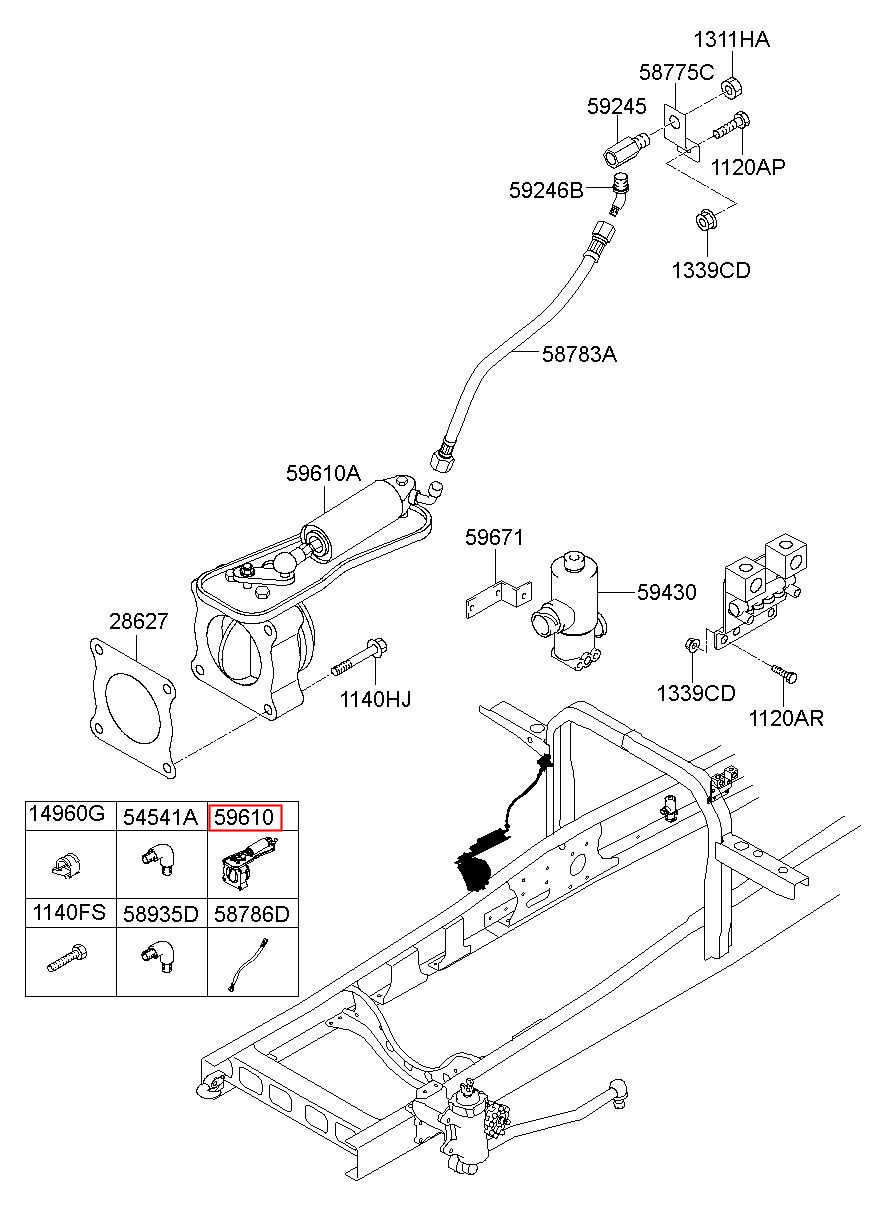 1311HA
58775C
59245
1120AP
59246B
1339CD
58783A
59610A
59671
59430
28627
1140HJ
1339CD
1120AR

| 14960G | 54541A | 59610 |
|---|---|---|
| 1140FS | 58935D | 58786D |