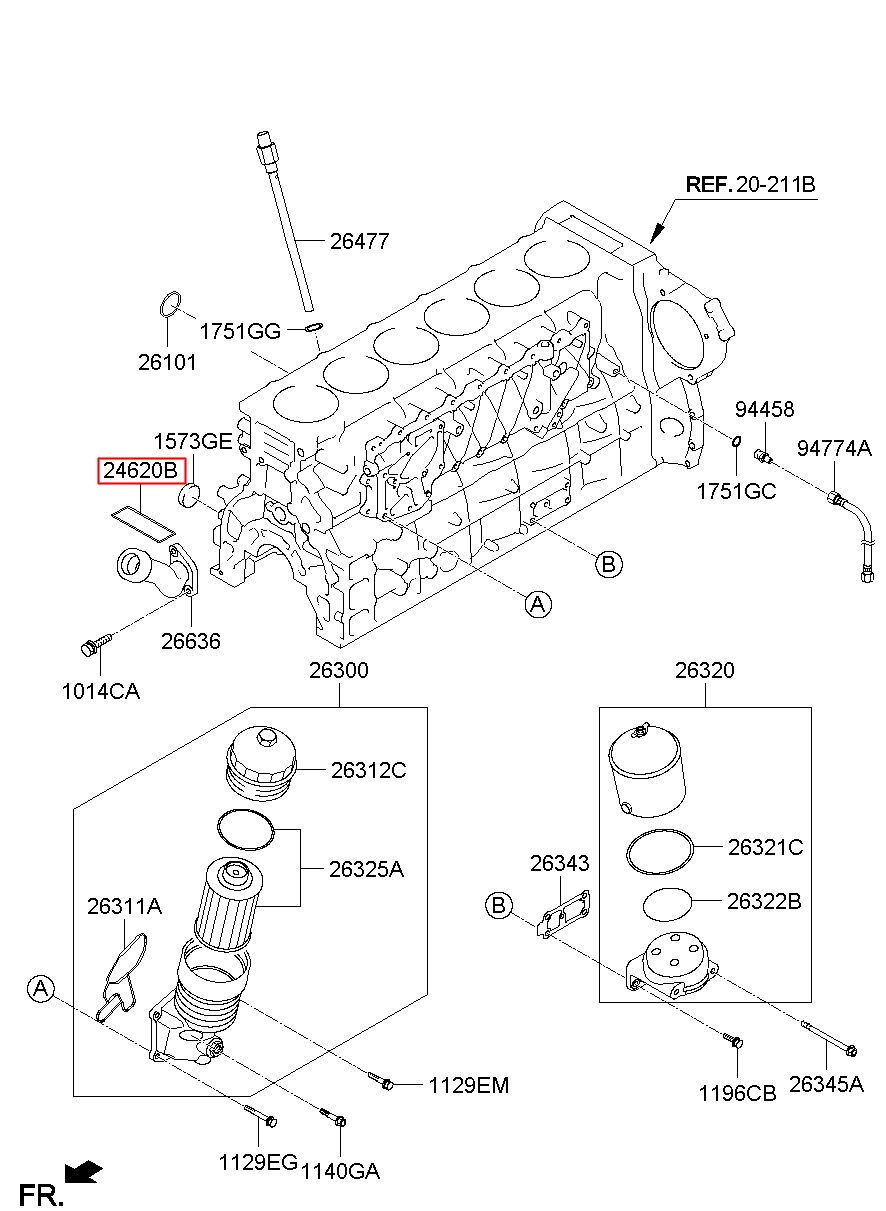 REF. 20-211B

26477

1751GG

26101

1573GE

24620B

94458

94774A

1751GC

B

A

26636

1014CA

26300

26320

26312C

26325A

26311A

A

26343

B

26321C

26322B

1129EM

1129EG

1140GA

1196CB

26345A

FR.