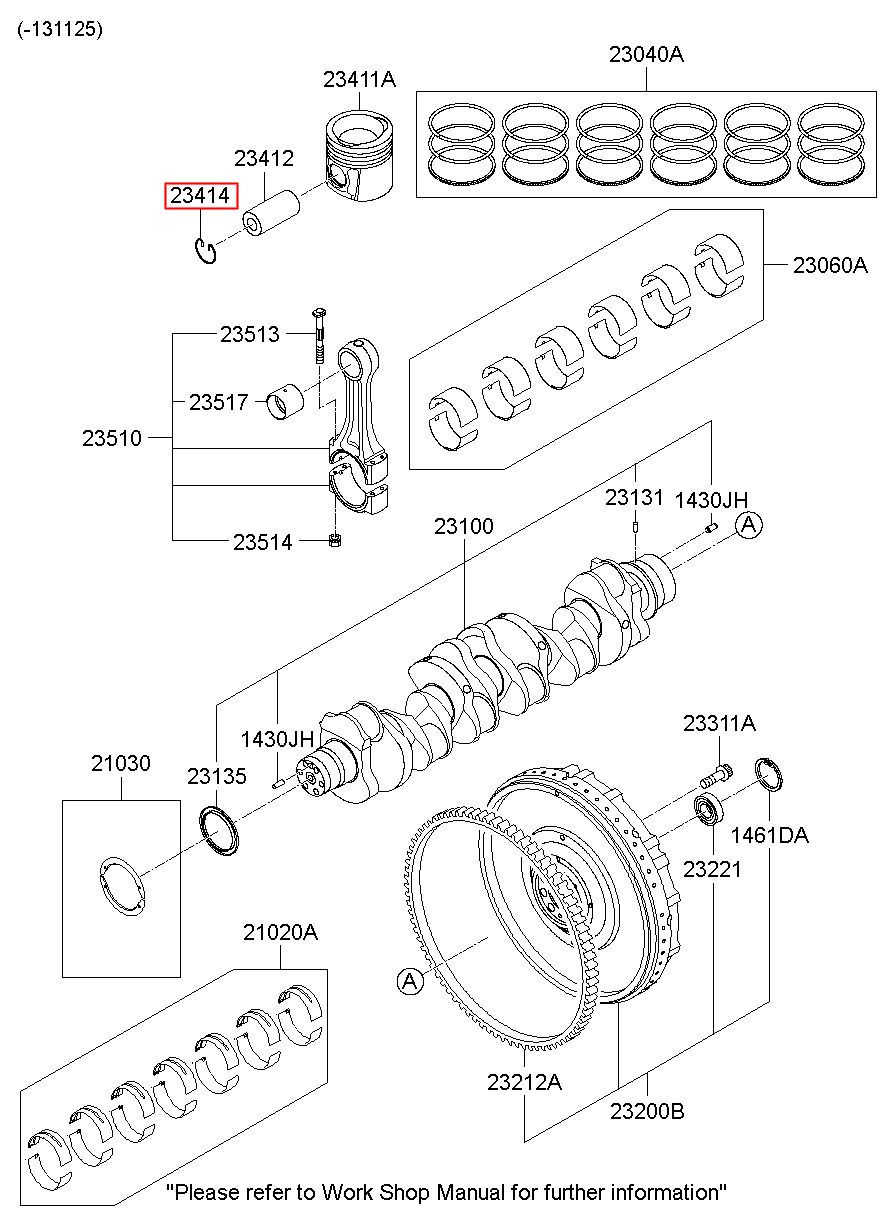 (-131125)

23411A

23040A

23412

23414

23060A

23513

23517

23510

23514

23131

1430JH

A

23100

1430JH

23311A

21030

23135

1461DA

23221

21020A

A

23212A

23200B

"Please refer to Work Shop Manual for further information"