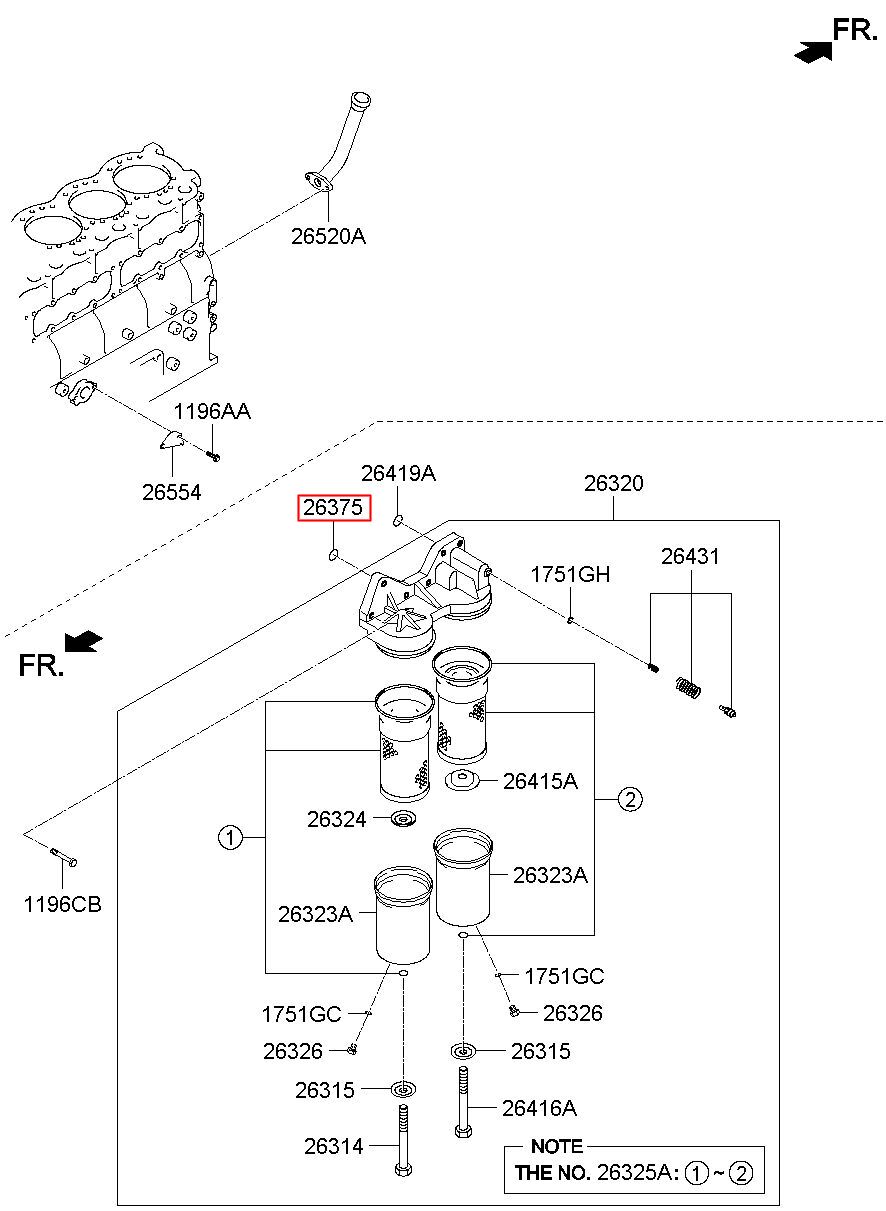 FR.

26520A

1196AA

26554

26419A

26320

26375

1751GH

26431

FR.

26415A

2

26324

1

26323A

26323A

1196CB

1751GC

1751GC

26326

26326

26315

26315

26416A

26314

NOTE
THE NO. 26325A: 1 ~ 2