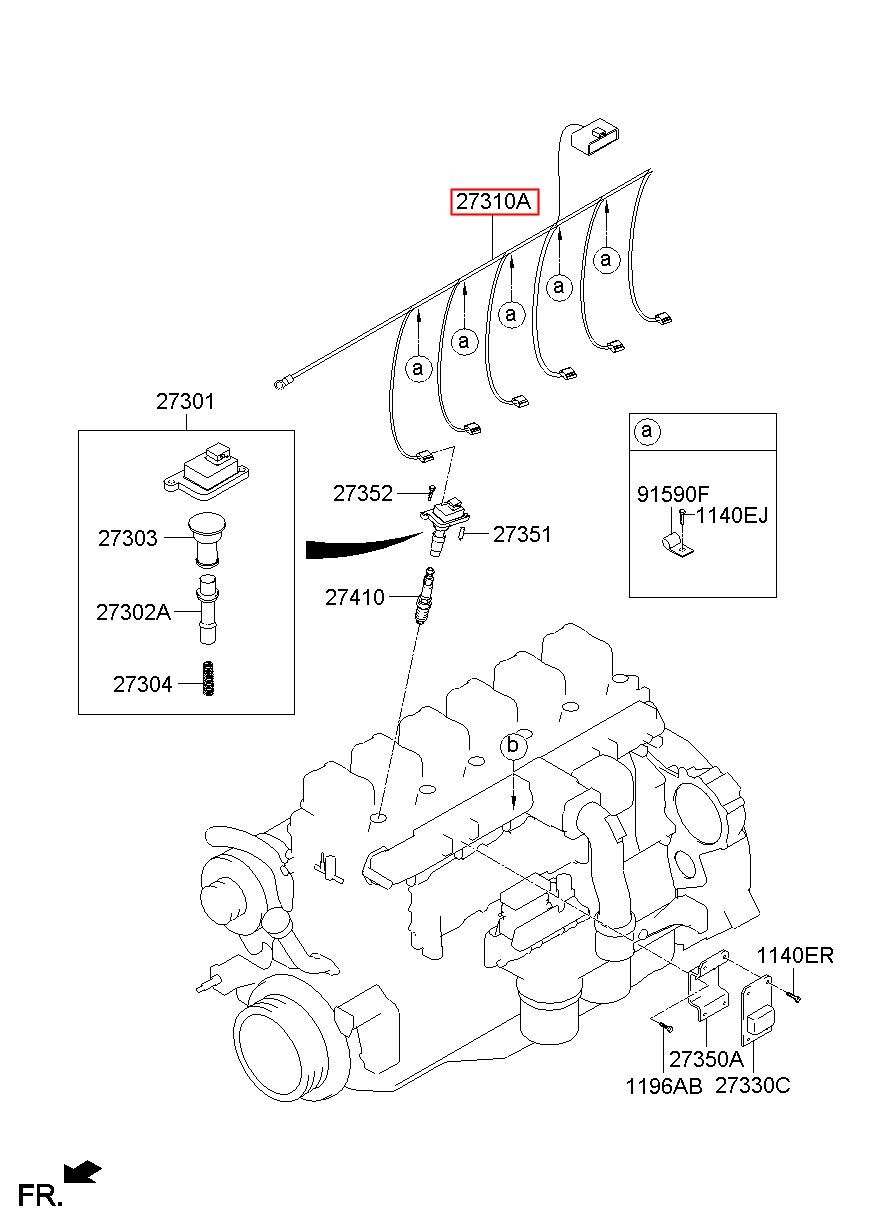 27310A

a
a
a
a
a

27301

27303

27302A

27304

27352

27351

27410

a

91590F
1140EJ

b

1140ER

27350A

1196AB
27330C

FR.