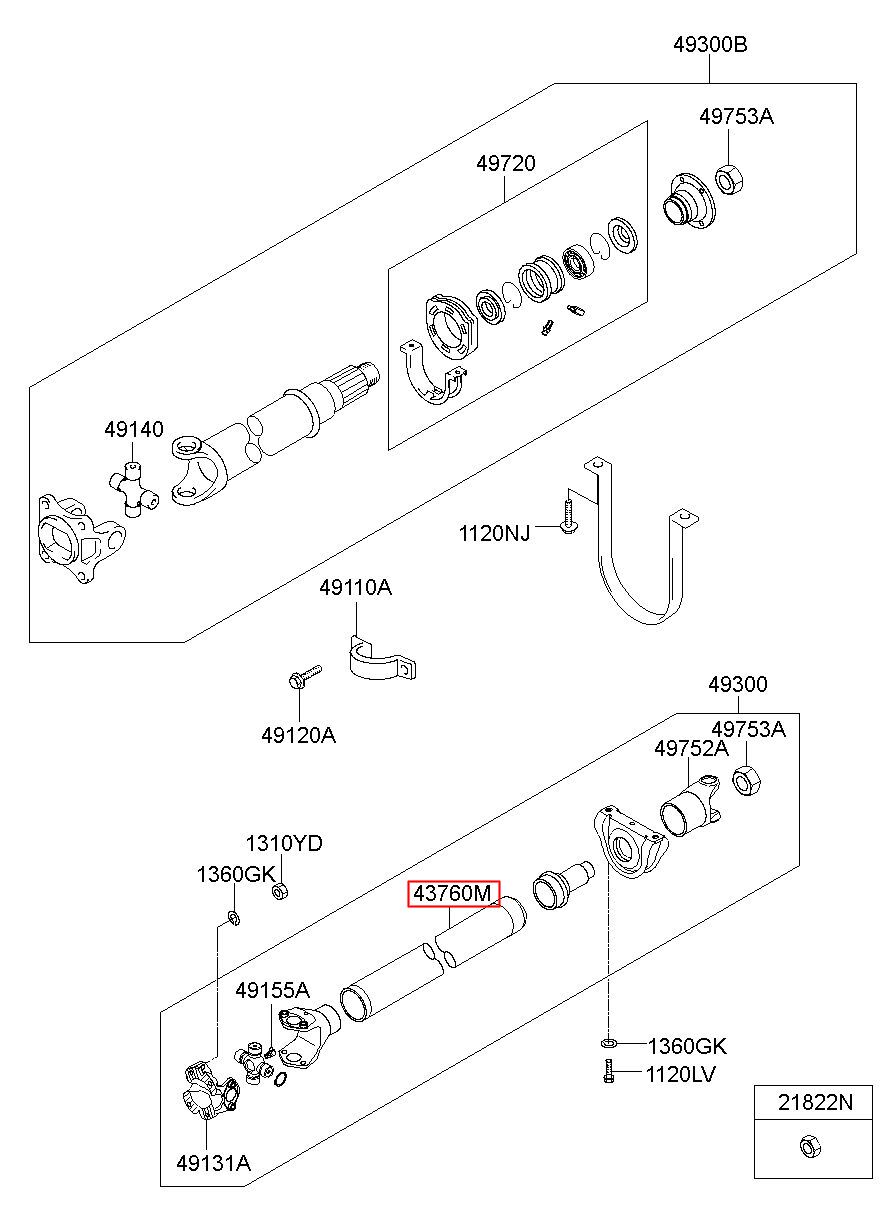 49300B

49753A

49720

49140

1120NJ

49110A

49120A

49300

49753A

49752A

1310YD

1360GK

43760M

49155A

1360GK

1120LV

49131A

21822N