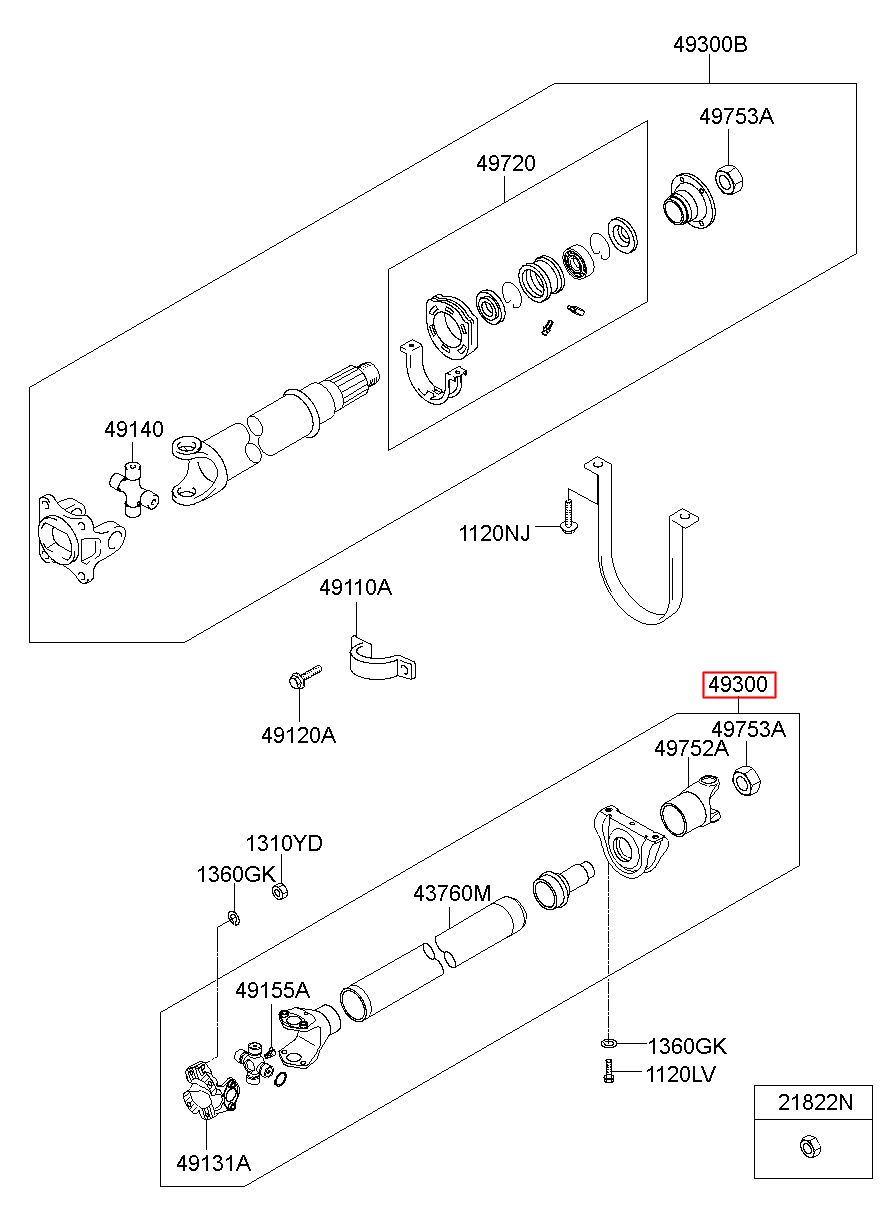 49300B
49753A
49720
49140
1120NJ
49110A
49120A
49300
49753A
49752A
1310YD
1360GK
43760M
49155A
1360GK
1120LV
49131A
21822N