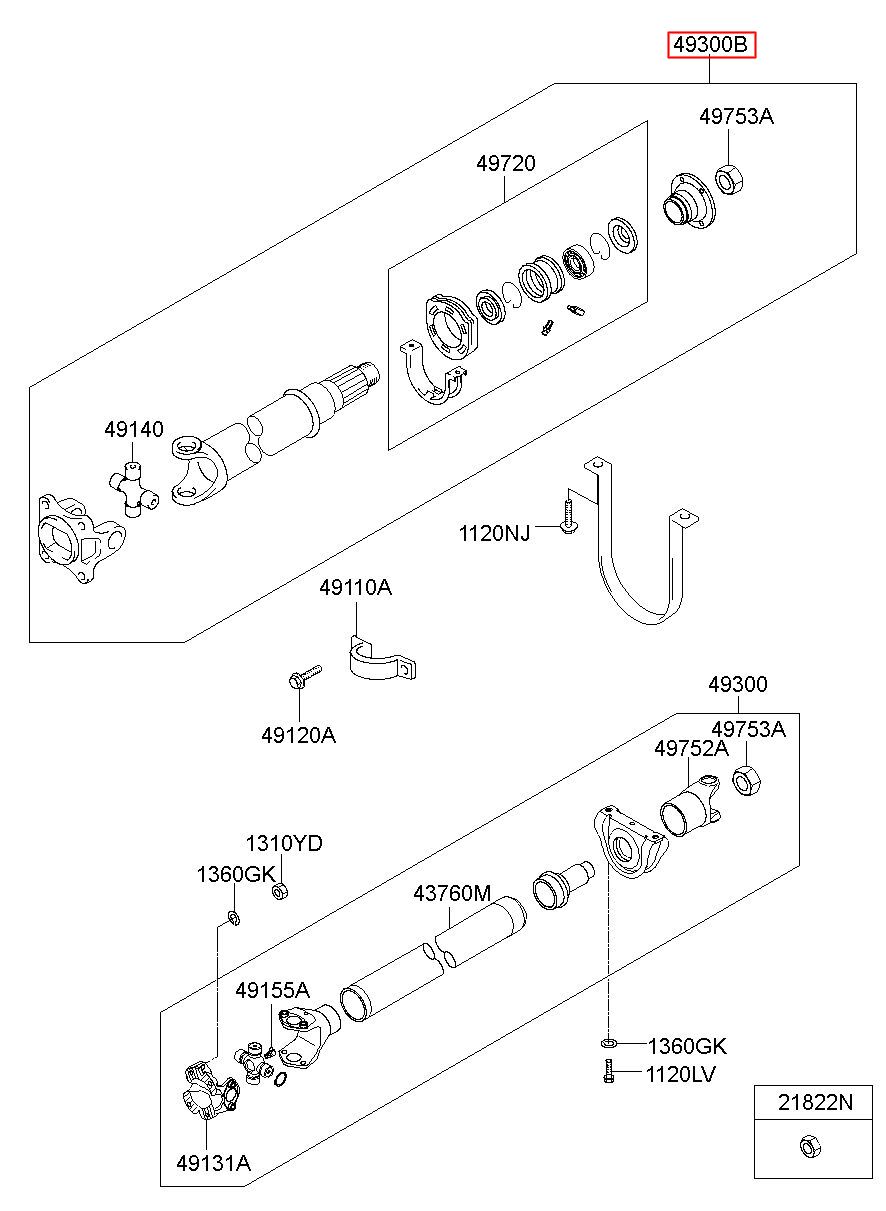 49300B
49753A
49720
49140
1120NJ
49110A
49120A
49300
49753A
49752A
1310YD
1360GK
43760M
49155A
1360GK
1120LV
49131A
21822N