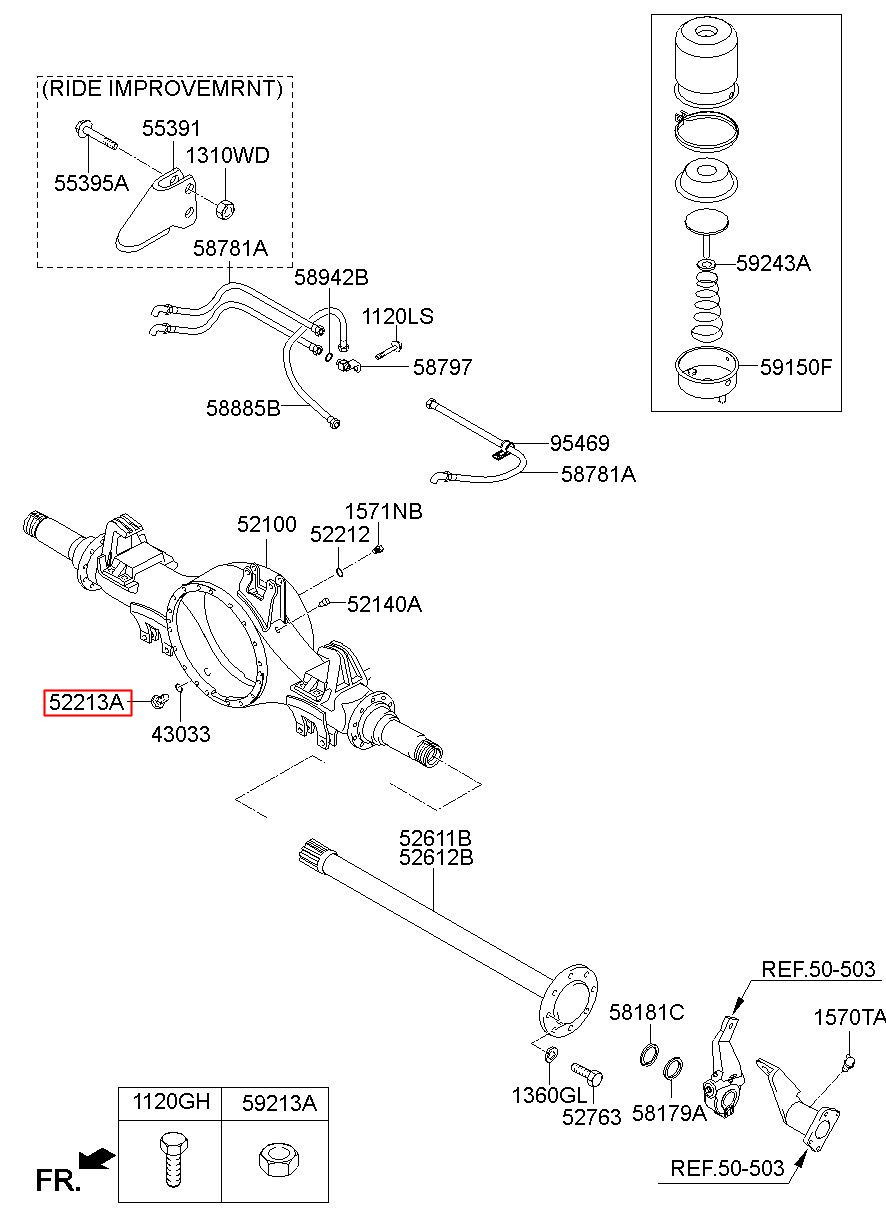 (RIDE IMPROVEMRNT)

55391
55395A
1310WD
58781A
58942B
1120LS
58797
58885B
95469
58781A

59243A
59150F

52100
1571NB
52212
52140A
52213A
43033

52611B
52612B

REF.50-503
58181C
1570TA
1360GL
52763
58179A
REF.50-503

| 1120GH | 59213A |
|---|---|
| | |

FR.