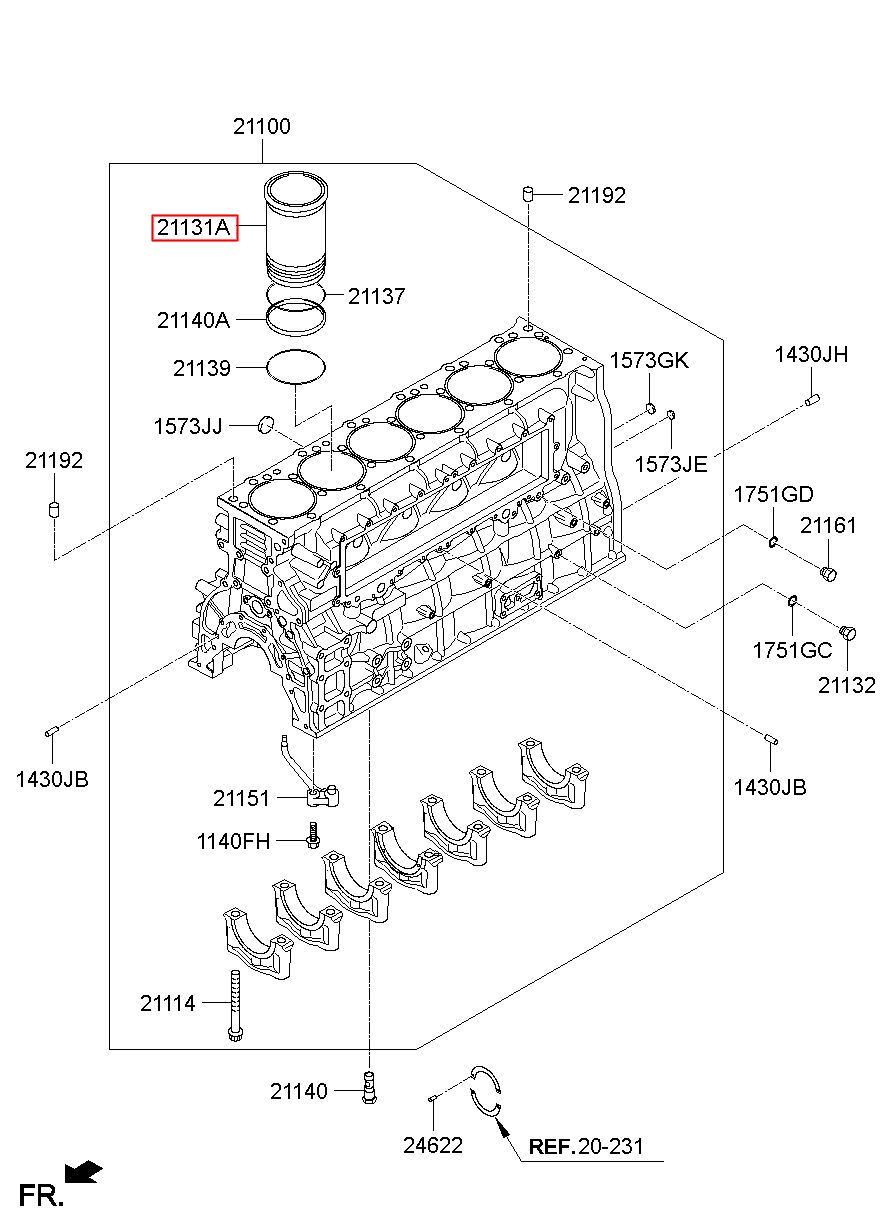 21100
21192
21131A
21137
21140A
21139
1573GK
1430JH
1573JJ
1573JE
21192
1751GD
21161
1751GC
21132
1430JB
1430JB
21151
1140FH
21114
21140
24622
REF.20-231
FR.