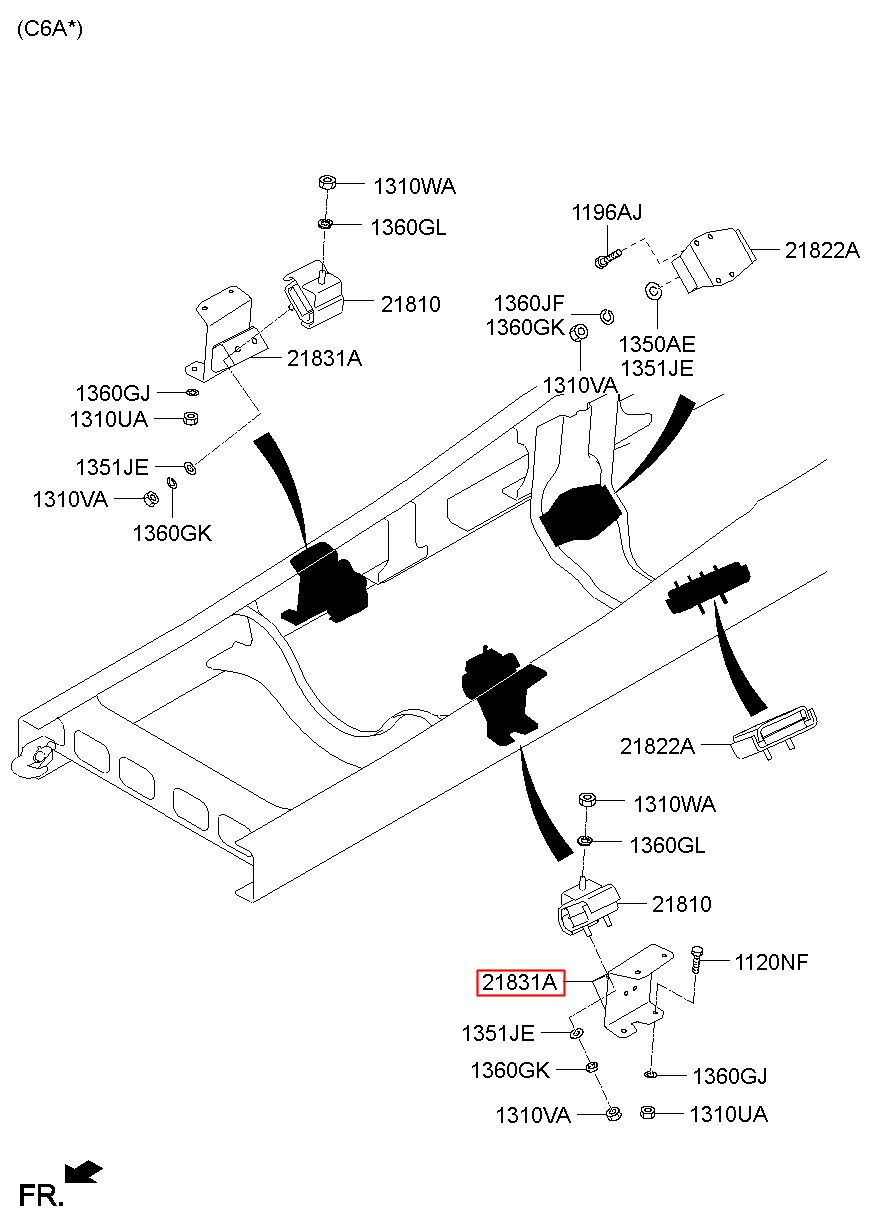 (C6A*)

1310WA
1360GL
21810
21831A
1360GJ
1310UA
1351JE
1310VA
1360GK

1196AJ
21822A
1360JF
1360GK
1350AE
1351JE
1310VA

21822A

1310WA
1360GL
21810
21831A
1120NF
1351JE
1360GK
1360GJ
1310VA
1310UA

FR.