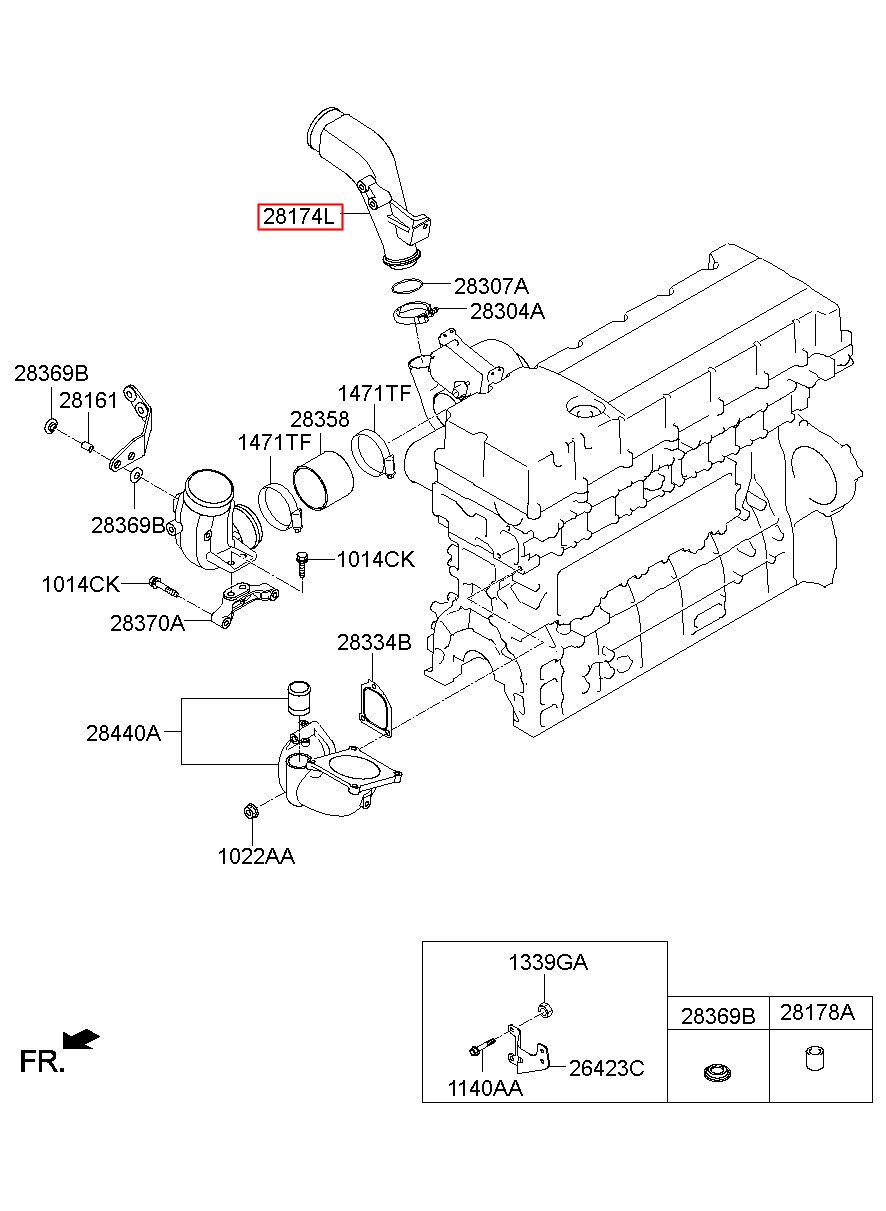 28174L
28307A
28304A
28369B
28161
1471TF
28358
1471TF
28369B
1014CK
1014CK
28370A
28334B
28440A
1022AA
1339GA
1140AA
26423C
28369B
28178A
FR.