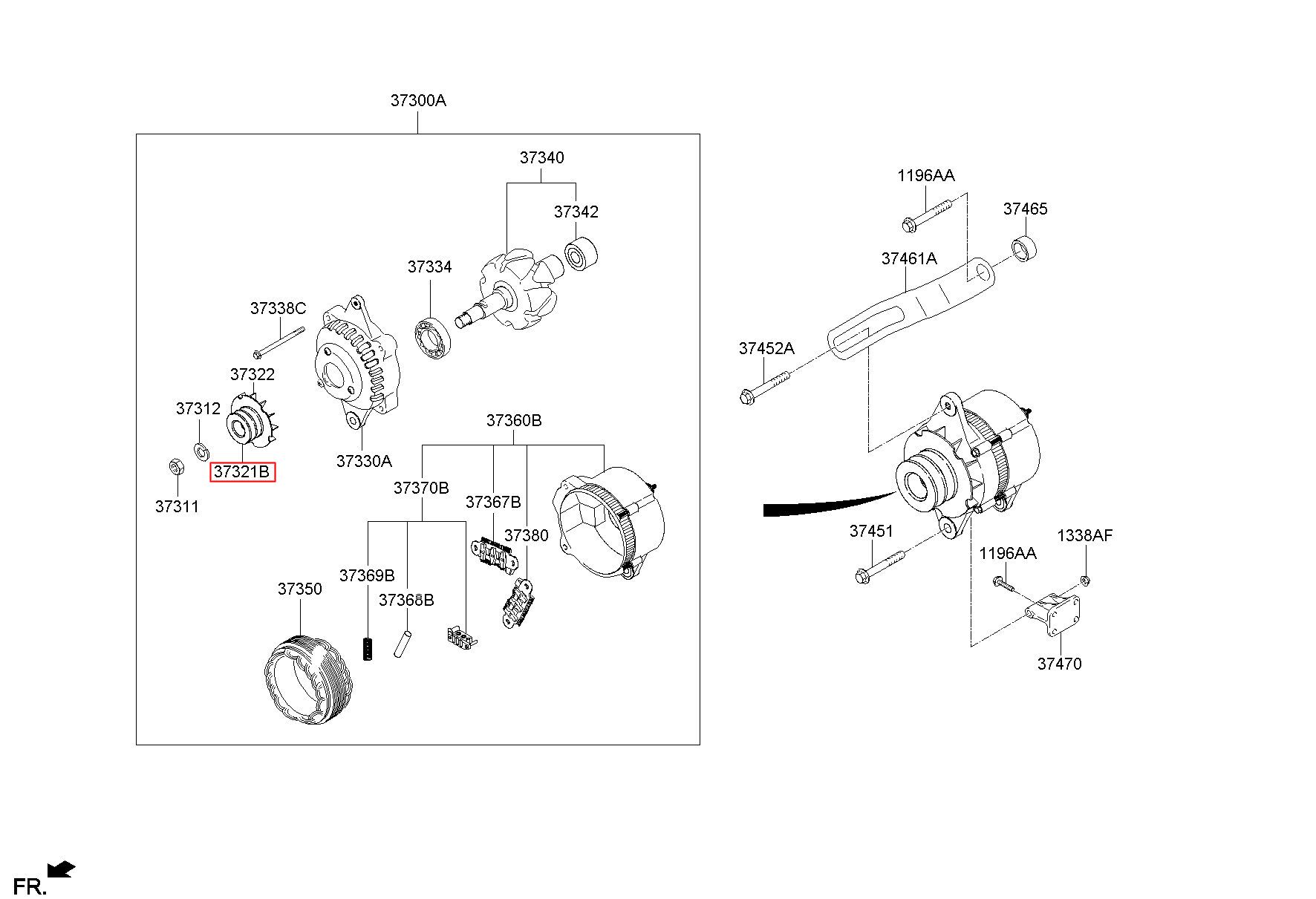 37300A

37340
37342
37334
37338C
37322
37312
37321B
37311
37330A
37360B
37370B
37367B
37380
37369B
37368B
37350

1196AA
37465
37461A
37452A
37451
1196AA
1338AF
37470

FR.