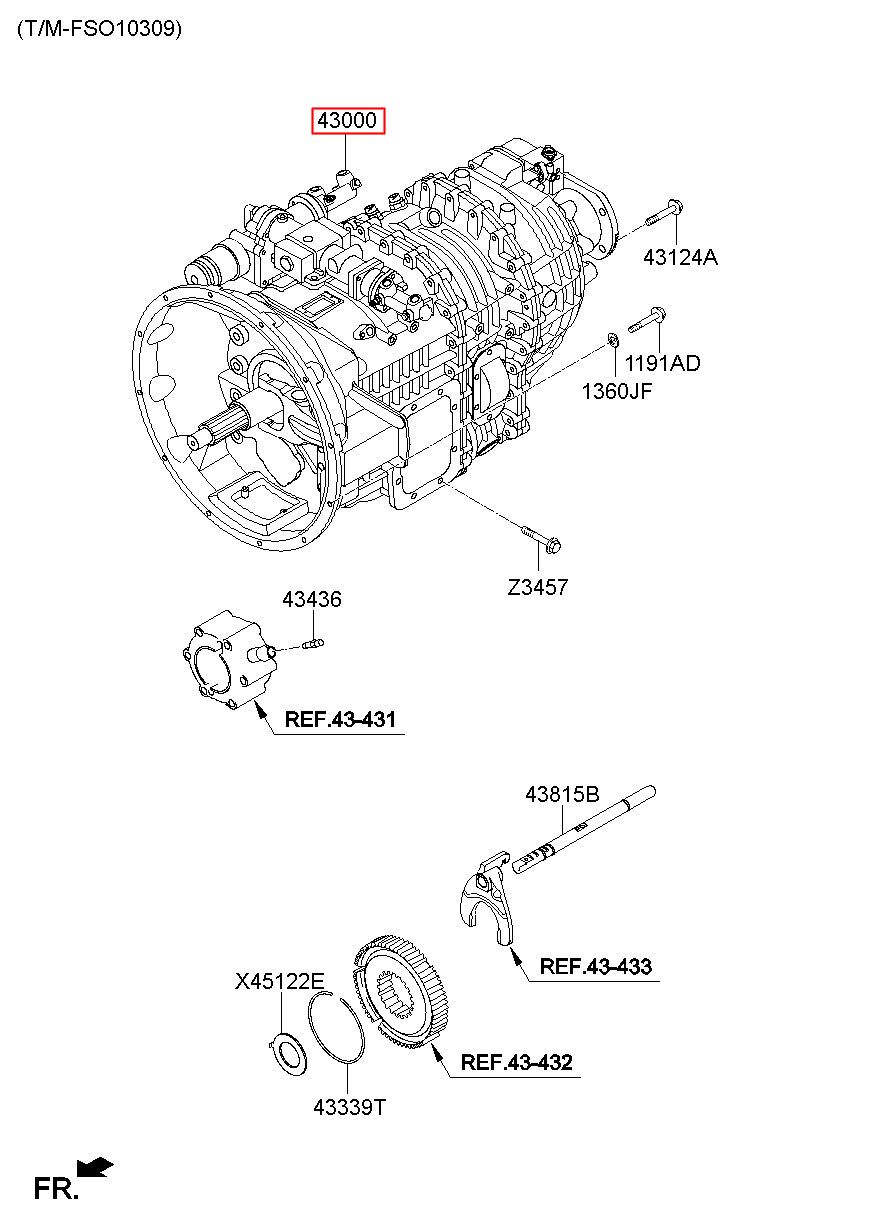 (T/M-FSO10309)

43000

43124A

1191AD

1360JF

Z3457

43436

REF.43-431

43815B

REF.43-433

X45122E

REF.43-432

43339T

FR.