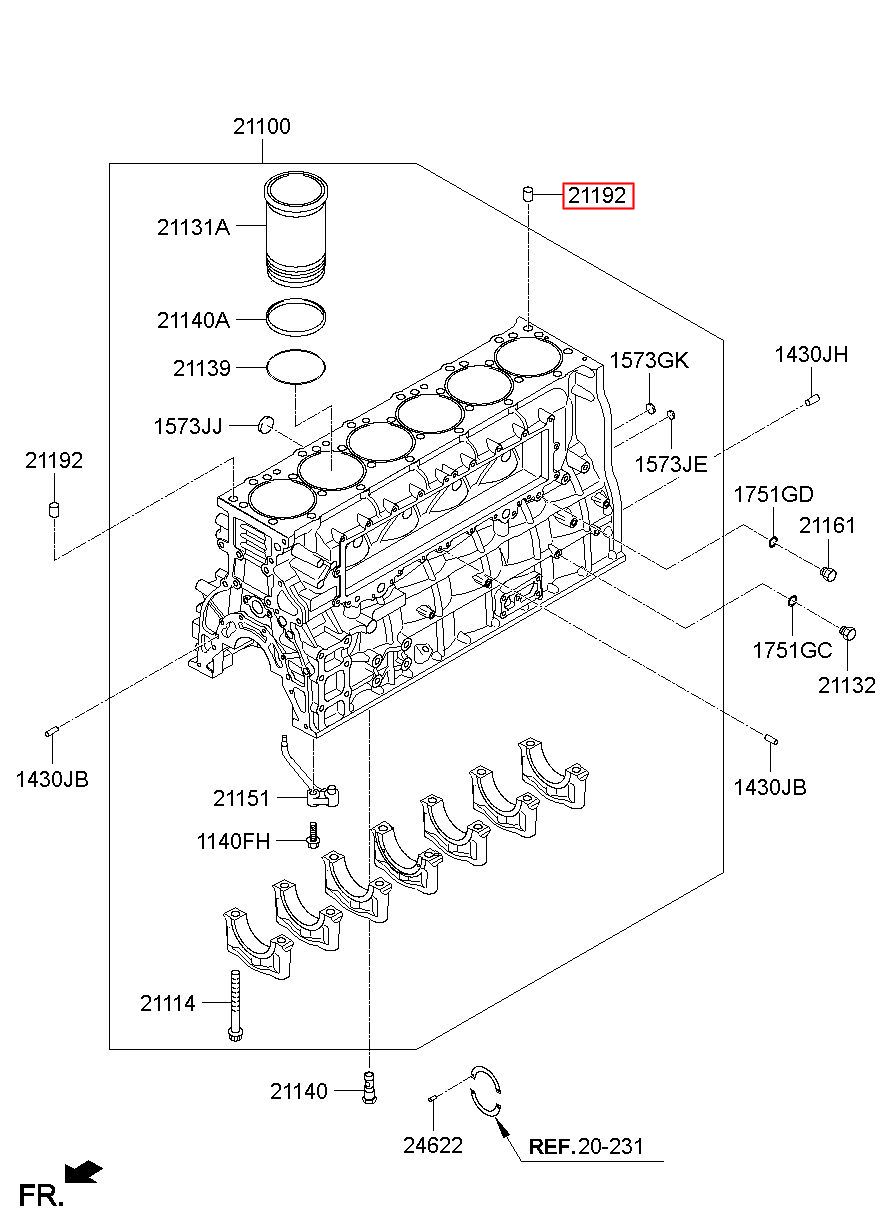 21100
21192
21131A
21140A
21139
1573GK
1430JH
1573JJ
1573JE
21192
1751GD
21161
1751GC
21132
1430JB
1430JB
21151
1140FH
21114
21140
24622
REF.20-231
FR.