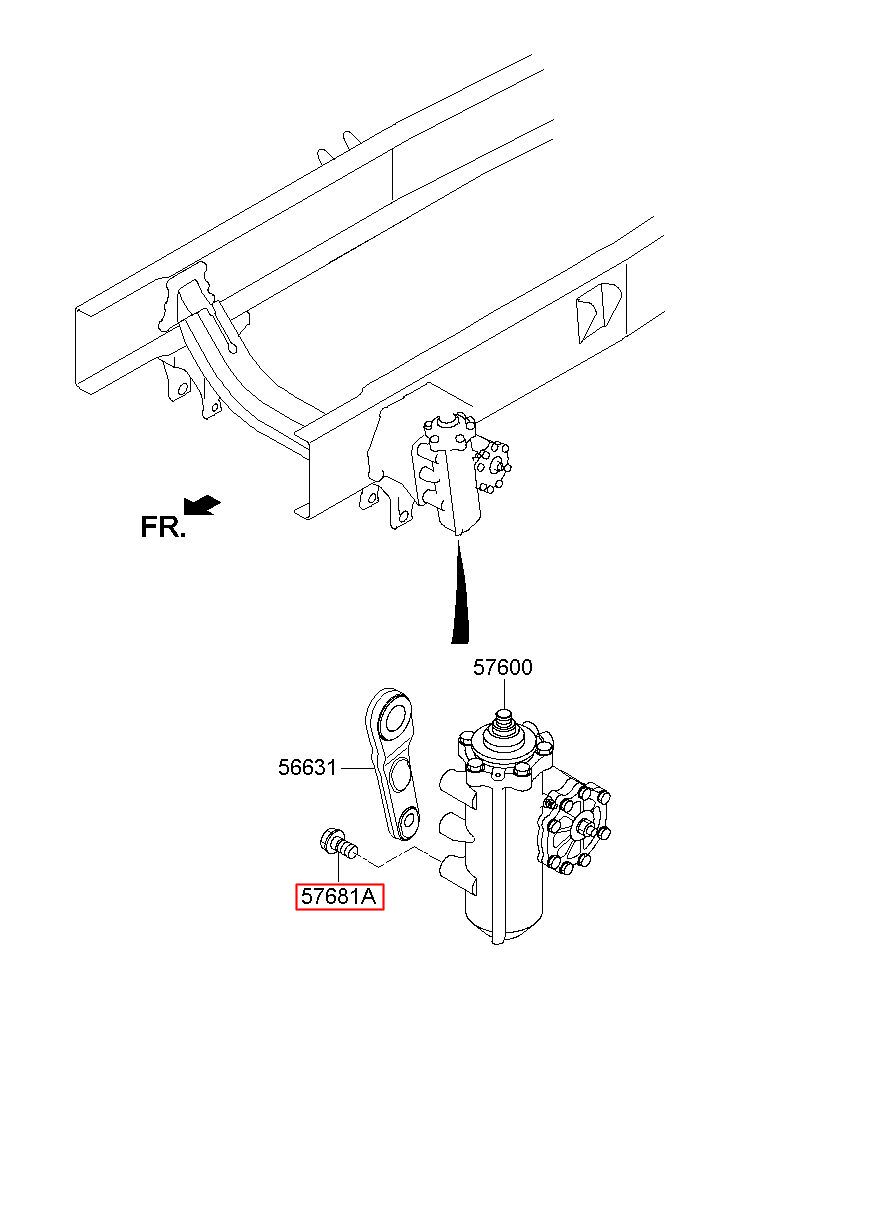 FR.

57600

56631

57681A