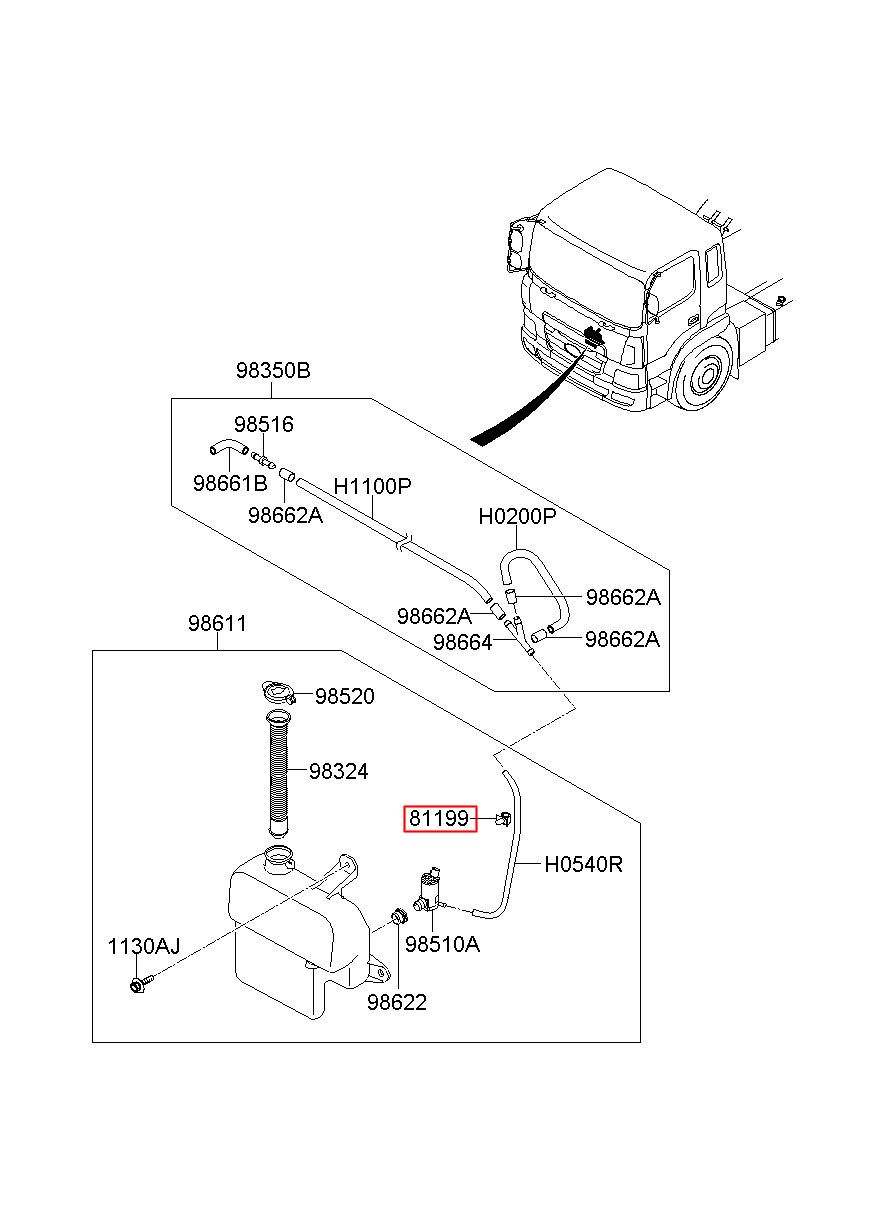 98350B
98516
98661B
98662A
H1100P
H0200P
98662A
98662A
98664
98662A
98611
98520
98324
81199
H0540R
1130AJ
98510A
98622