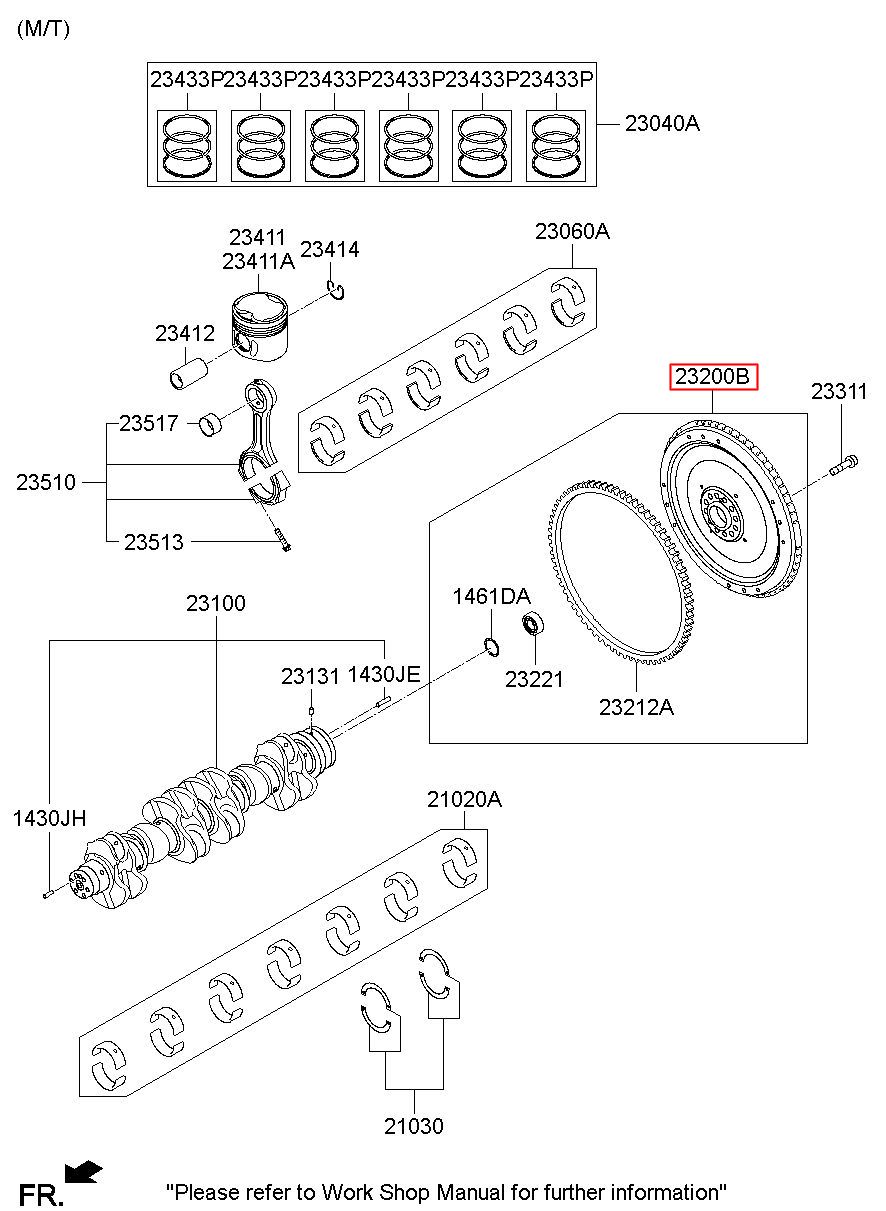 (M/T)

23433P 23433P 23433P 23433P 23433P 23433P

23040A

23411
23411A
23414

23060A

23412

23200B

23311

23517

23510

23513

23100

1461DA

23131
1430JE

23221

23212A

1430JH

21020A

21030

FR.

"Please refer to Work Shop Manual for further information"