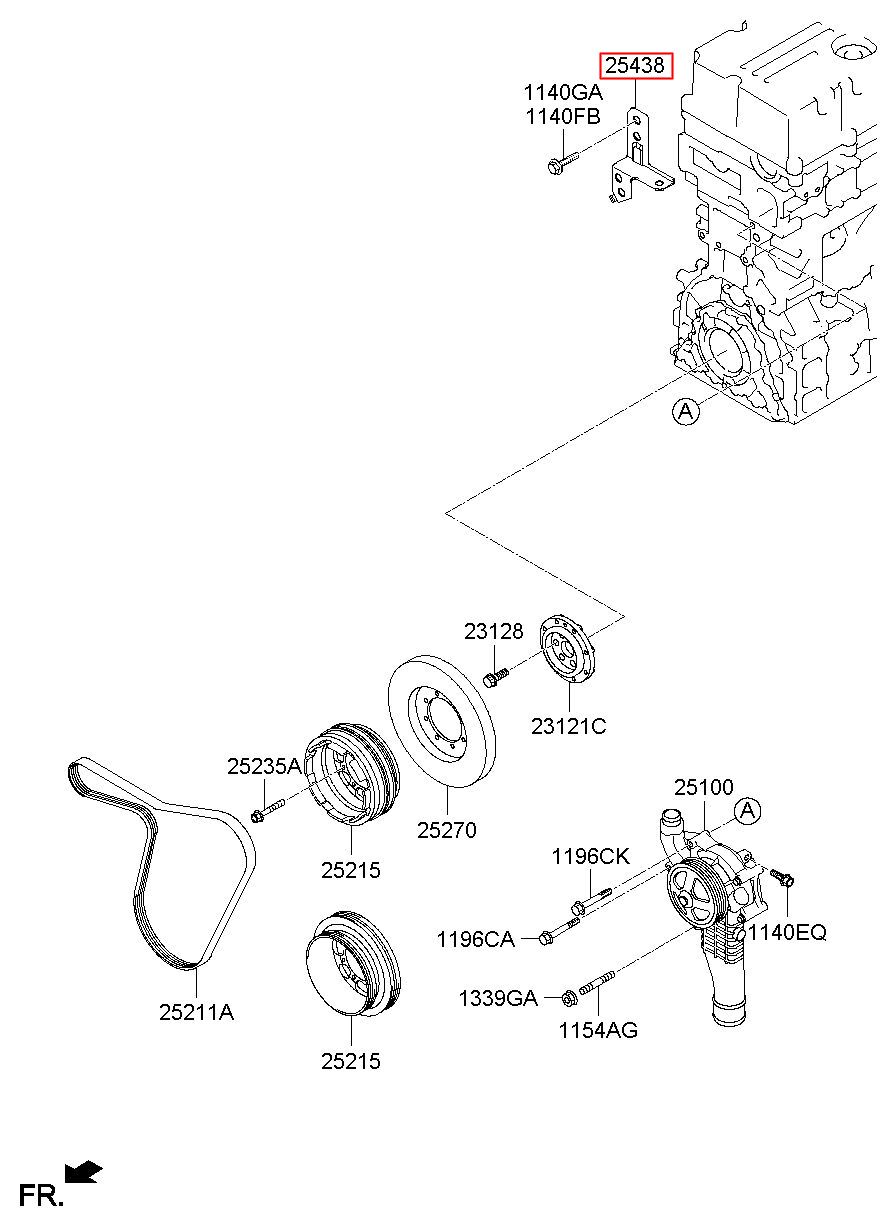 25438
1140GA
1140FB
A
23128
23121C
25235A
25270
25215
25100
A
1196CK
1196CA
1140EQ
1339GA
1154AG
25211A
25215
FR.