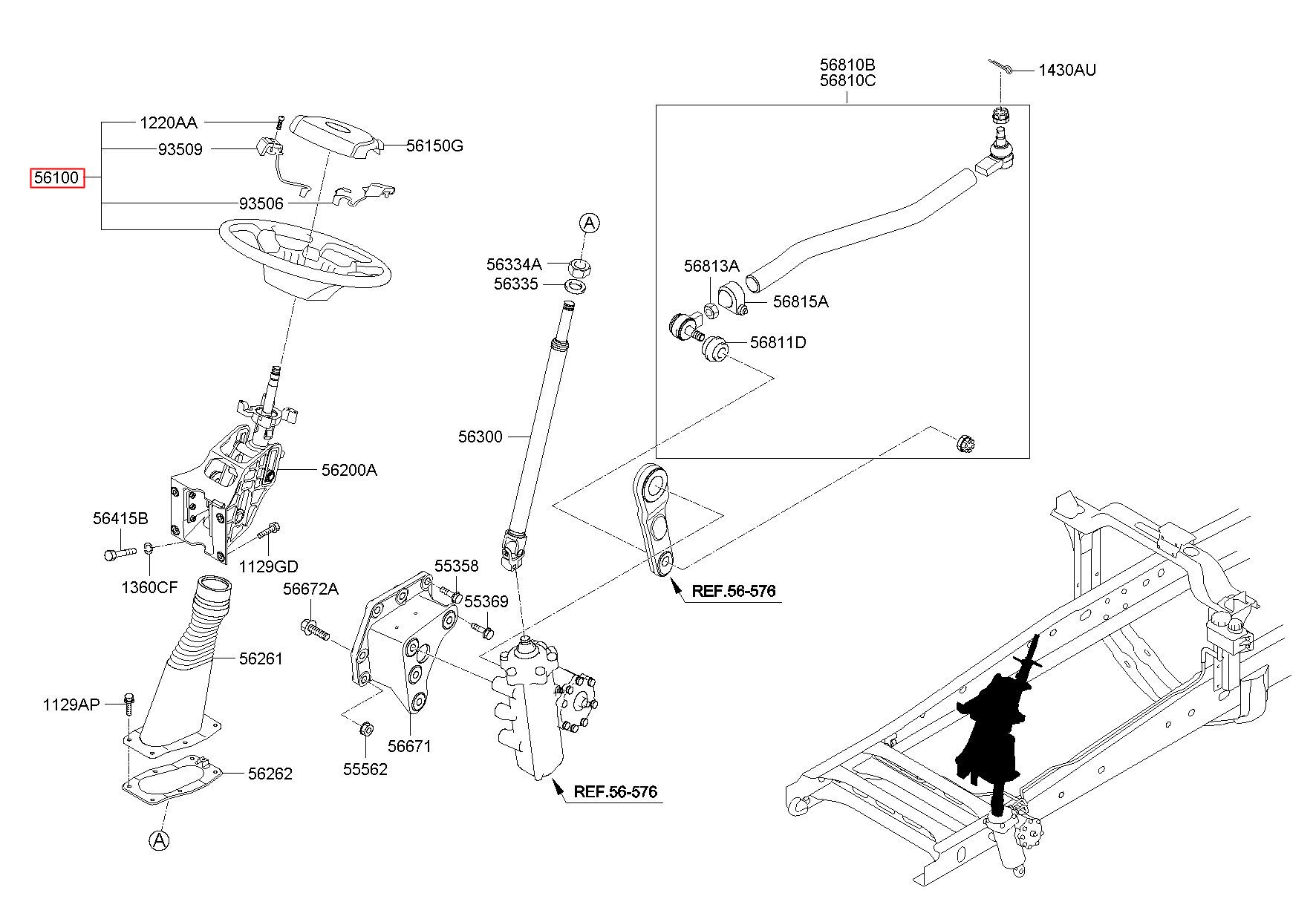 56810B
56810C
1430AU
1220AA
93509
56150G
56100
93506
A
56334A
56335
56813A
56815A
56811D
56300
56200A
56415B
1129GD
1360CF
55358
56672A
55369
REF.56-576
56261
1129AP
56671
55562
56262
REF.56-576
A