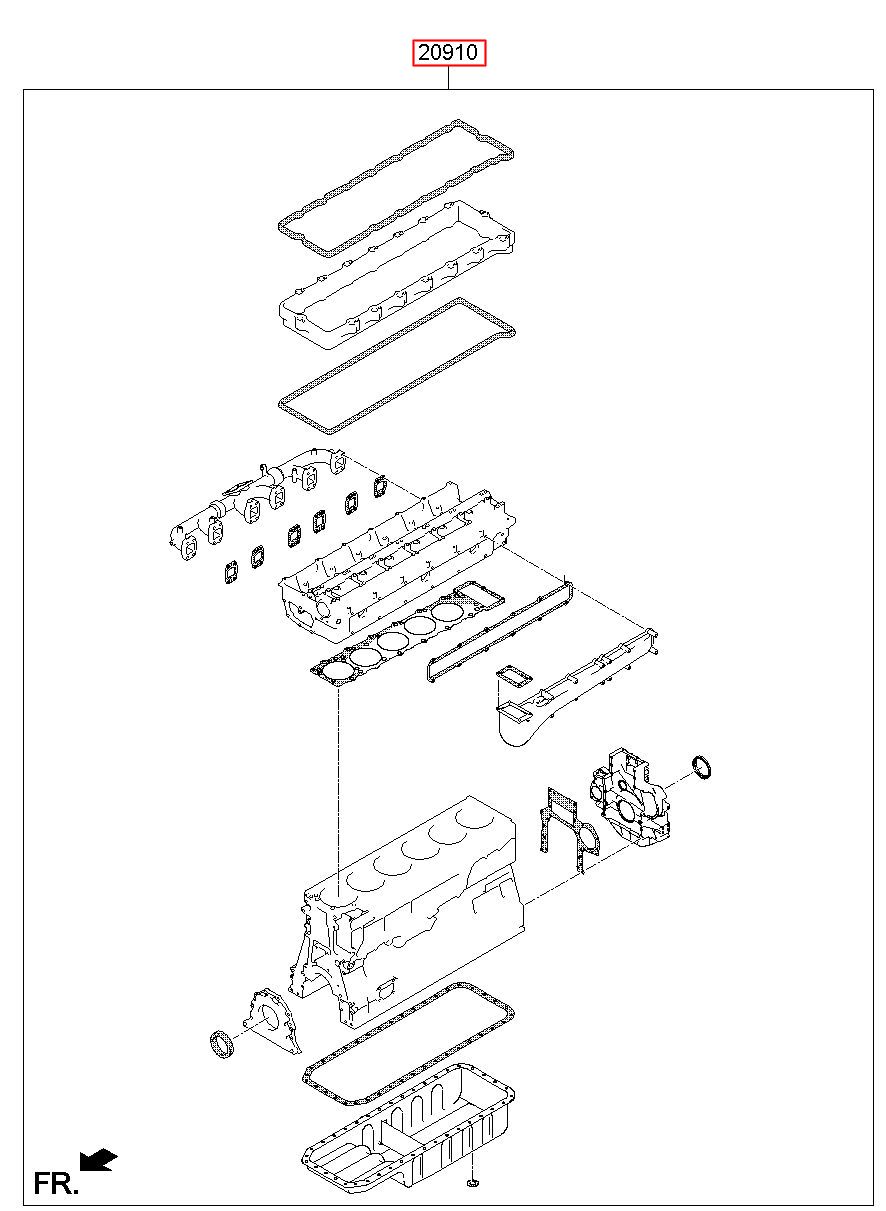 20910

FR.