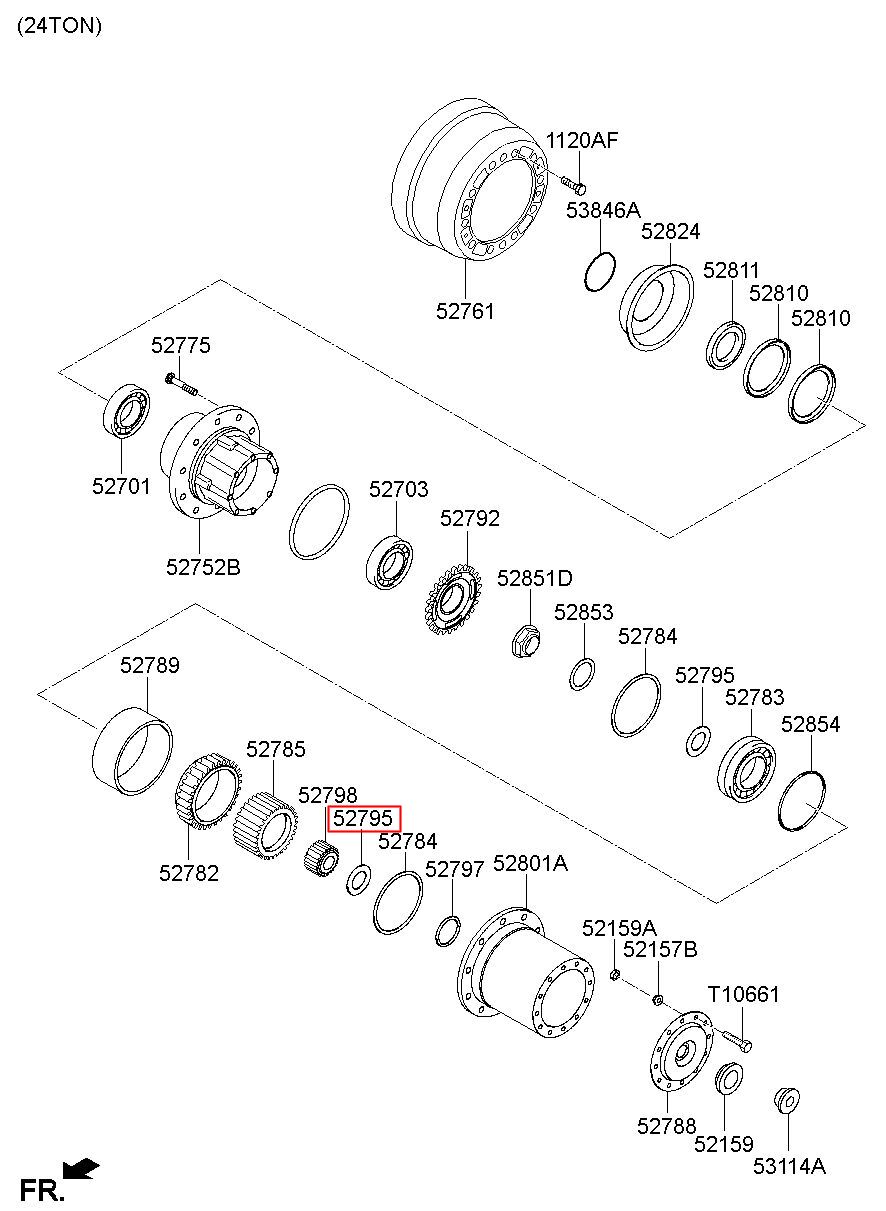 (24TON)

1120AF
53846A
52824
52811
52810
52810
52761
52775
52701
52752B
52703
52792
52851D
52853
52784
52795
52783
52854
52789
52785
52798
52795
52784
52797
52801A
52782
52159A
52157B
T10661
52788
52159
53114A
FR.