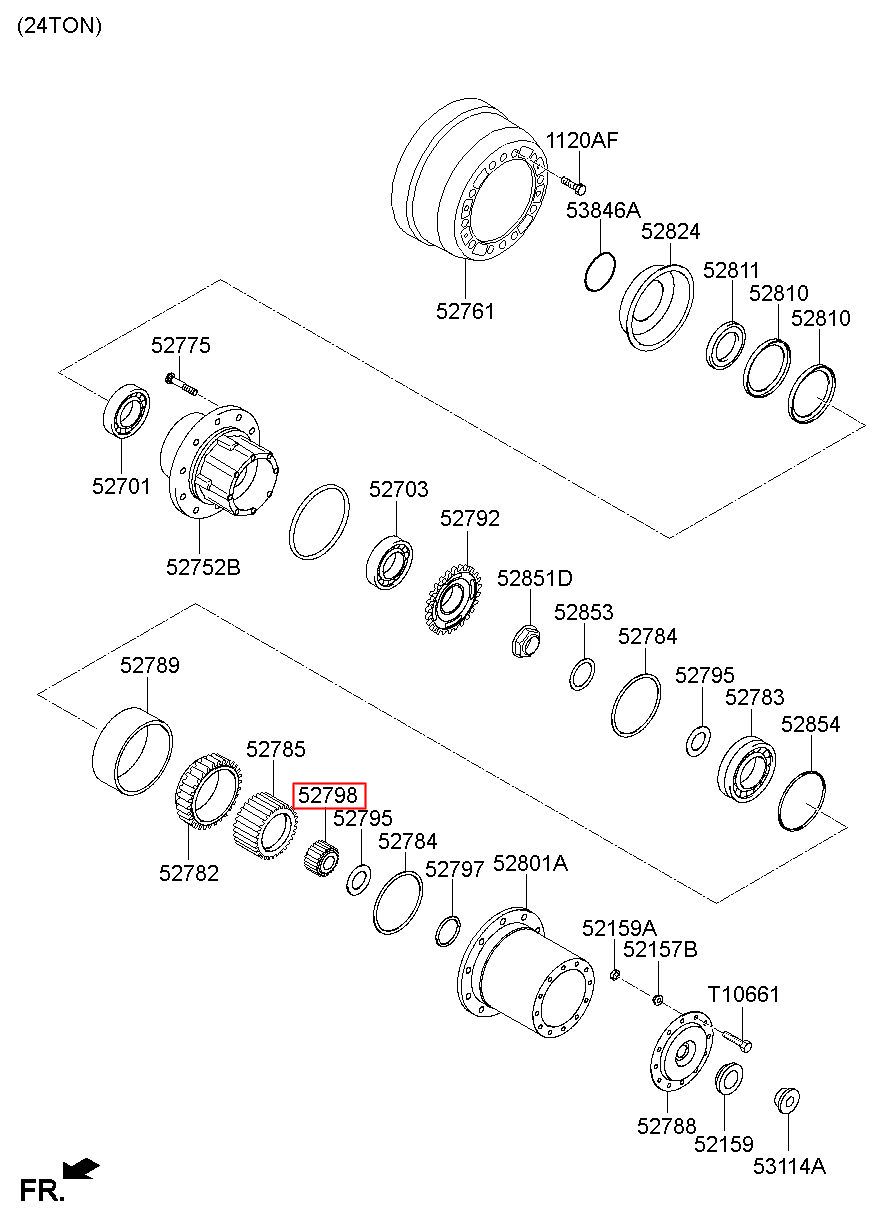 (24TON)

1120AF
53846A
52824
52811
52810
52810
52761
52775
52701
52752B
52703
52792
52851D
52853
52784
52795
52783
52854
52789
52785
52798
52795
52784
52797
52801A
52782
52159A
52157B
T10661
52788
52159
53114A
FR.