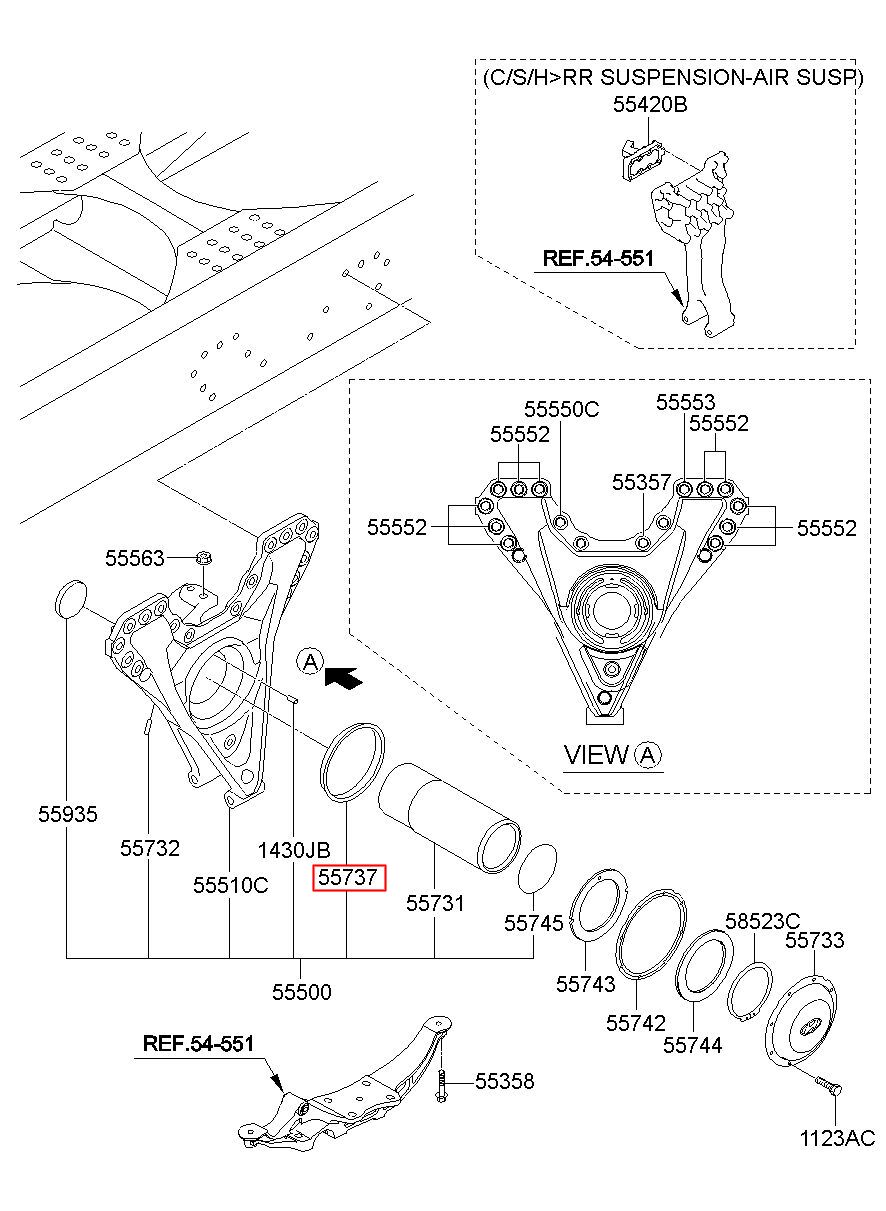 (C/S/H>RR SUSPENSION-AIR SUSP)
55420B
REF.54-551
55550C
55553
55552
55552
55357
55552
55552
VIEW A
55563
A
55935
55732
55510C
1430JB
55737
55731
55745
55500
55743
55742
55744
58523C
55733
REF.54-551
55358
1123AC