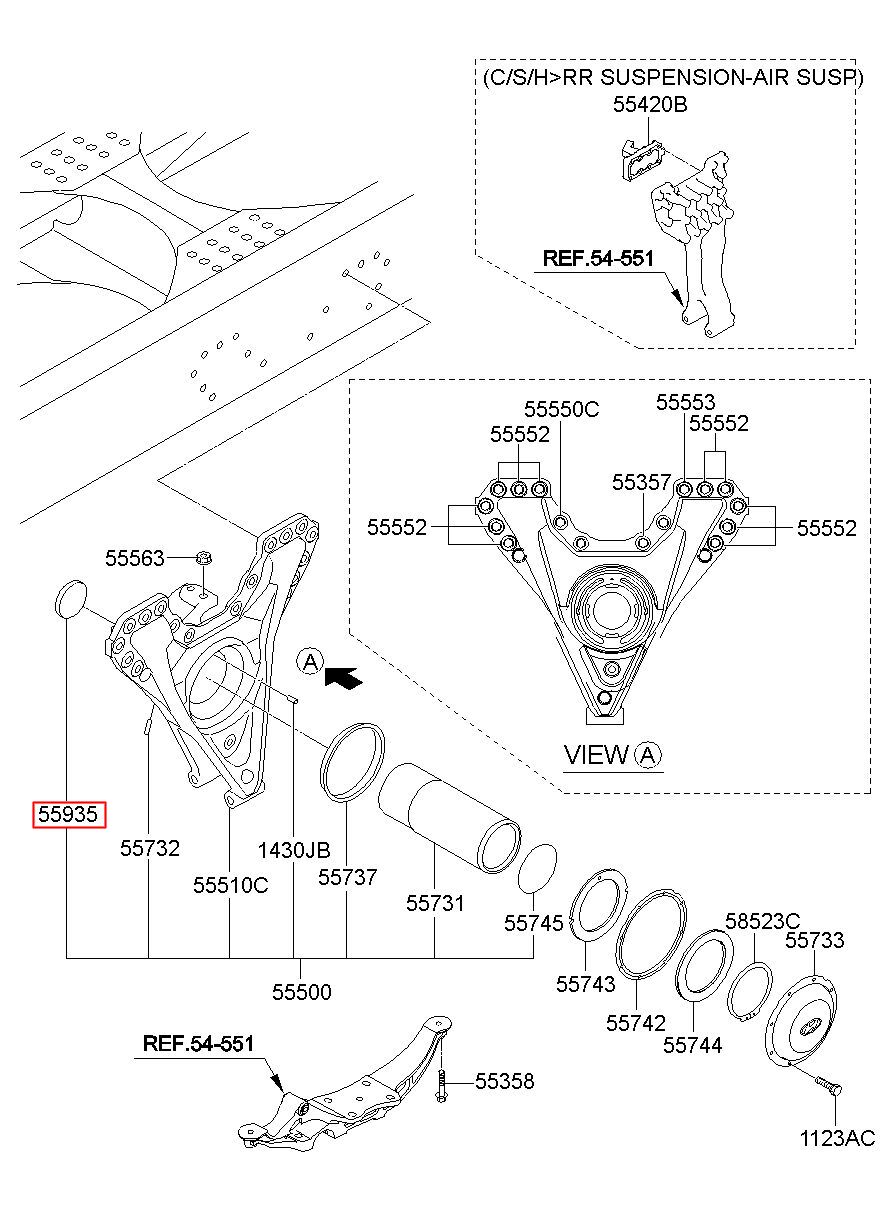 (C/S/H>RR SUSPENSION-AIR SUSP)
55420B
REF.54-551

55550C
55553
55552
55552
55357
55552
55552
VIEW A

55563
A
55935
55732
55510C
1430JB
55737
55731
55745
55500
55743
55742
55744
58523C
55733
REF.54-551
55358
1123AC