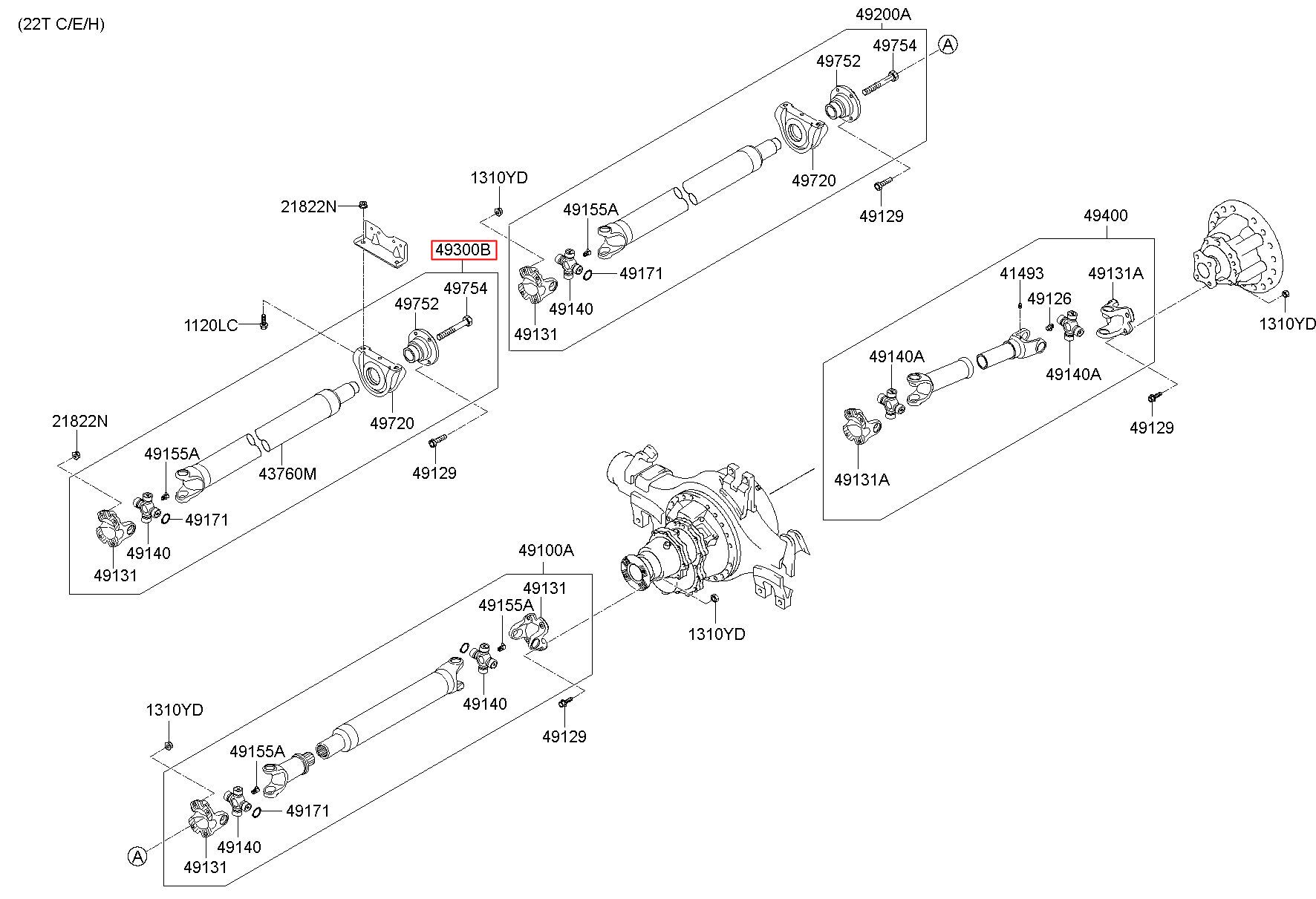 (22T C/E/H)

49200A
49754
A
49752
49720
49129
1310YD
49155A
49171
49140
49131

21822N
49300B
49754
49752
1120LC
49720
21822N
49155A
43760M
49129
49171
49140
49131

49400
41493
49131A
49126
1310YD
49140A
49140A
49129
49131A

49100A
49131
49155A
1310YD
49140
49129
1310YD
49155A
49171
49140
A
49131