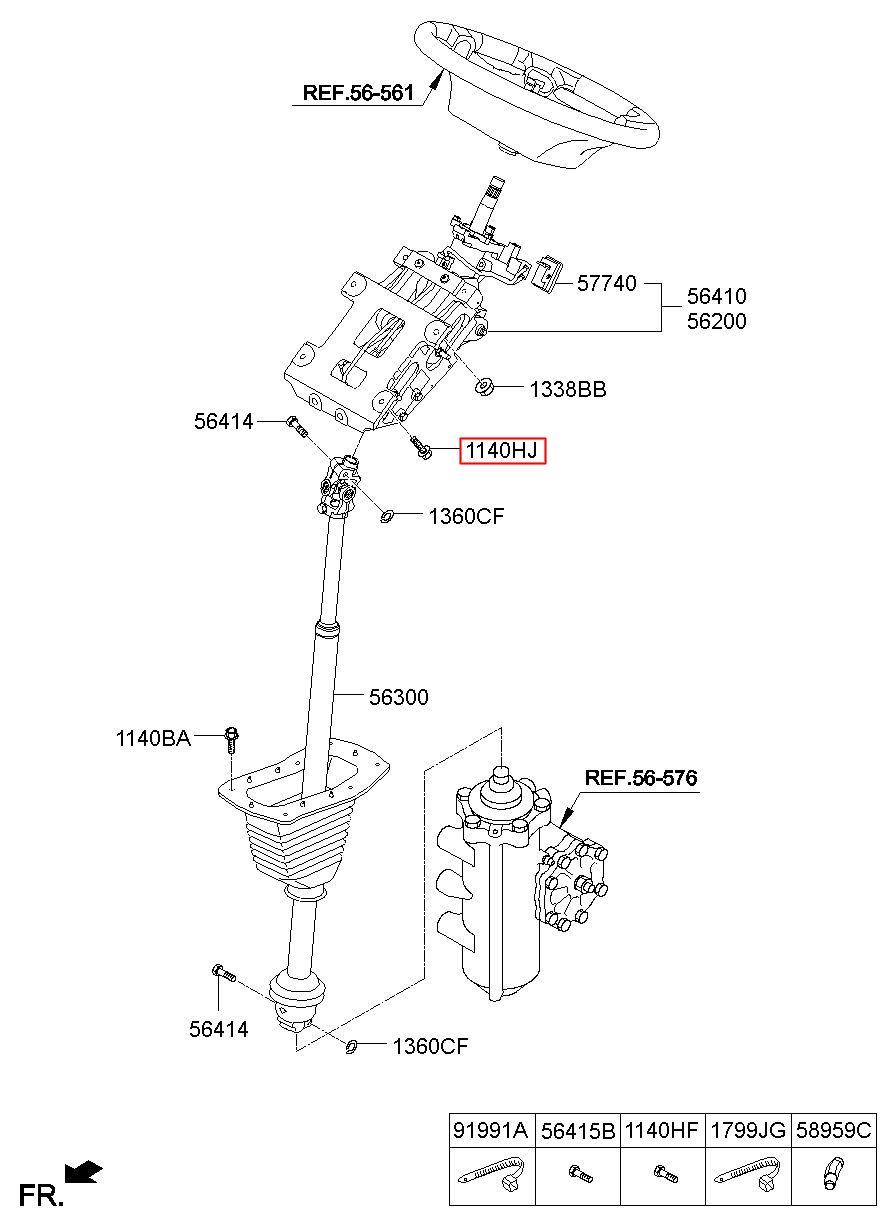 REF.56-561

57740
56410
56200

1338BB

56414

1140HJ

1360CF

56300

1140BA

REF.56-576

56414

1360CF

| 91991A | 56415B | 1140HF | 1799JG | 58959C |
|---|---|---|---|---|
| | | | | |

FR.