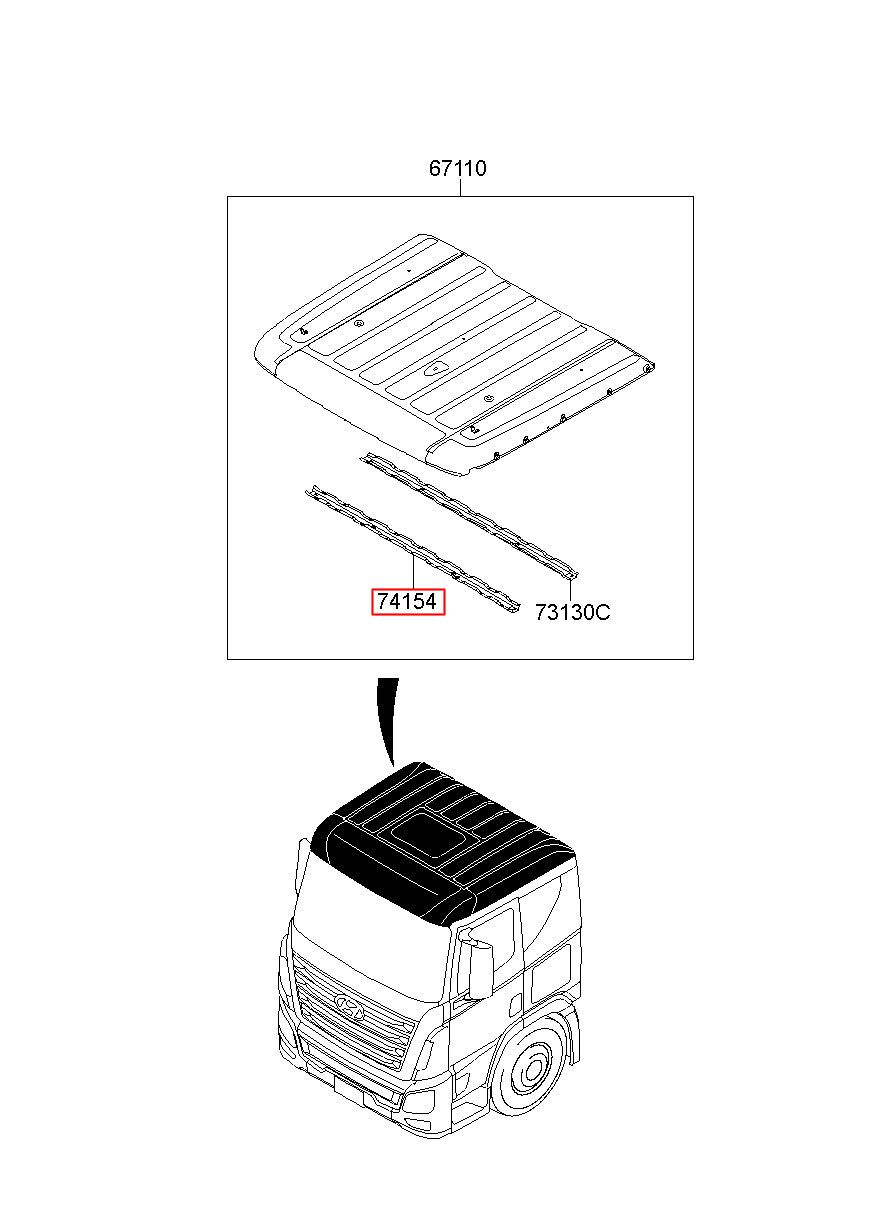 67110

74154

73130C