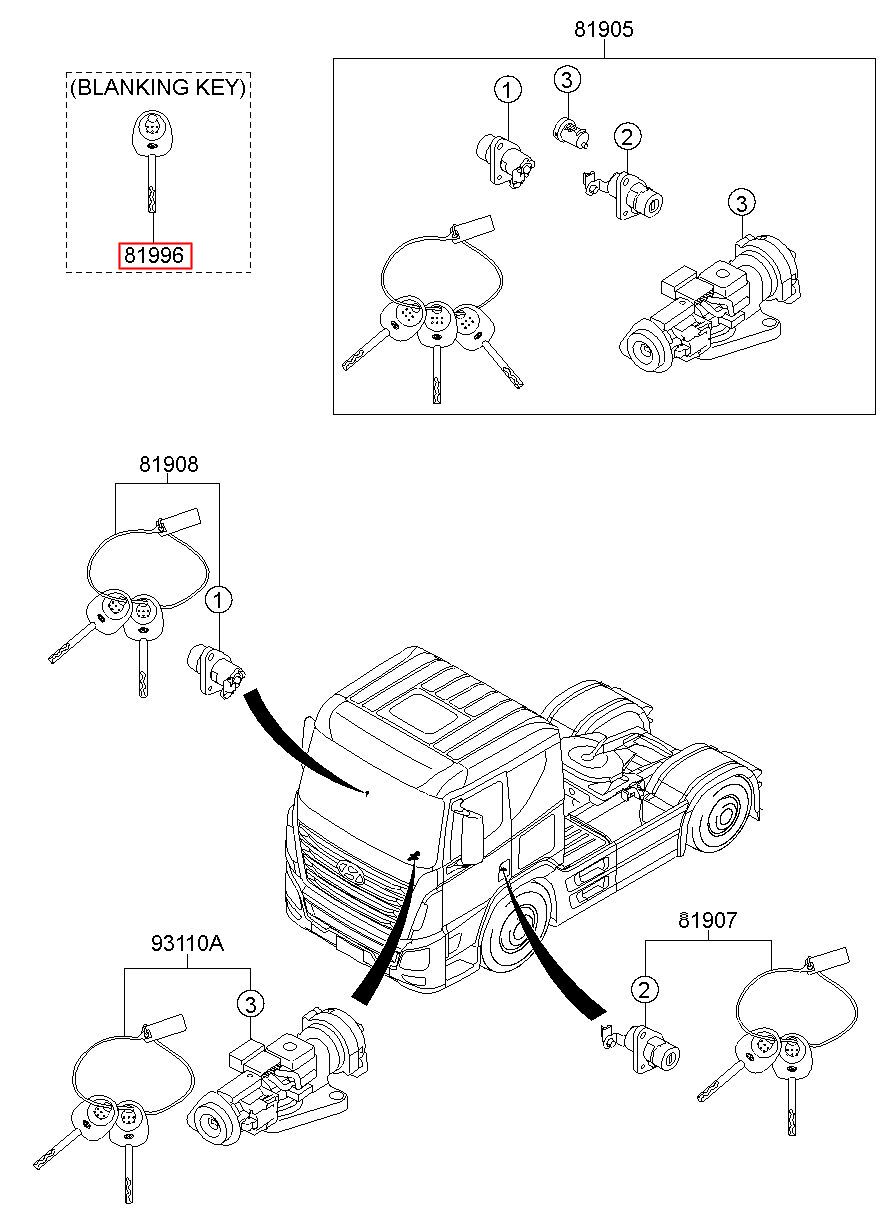 (BLANKING KEY)
81996

81905
1
3
2
3

81908
1

93110A
3

81907
2