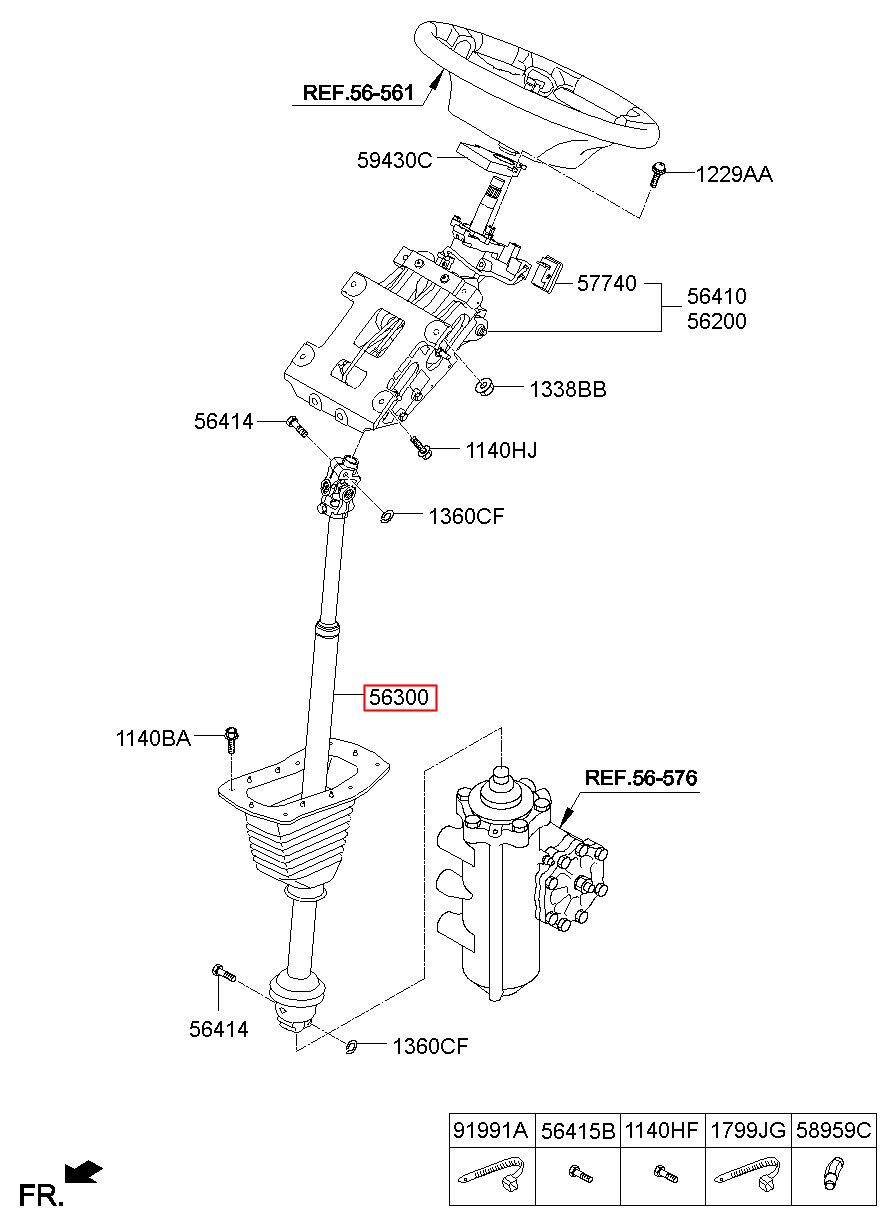 REF.56-561

59430C

1229AA

57740

56410
56200

1338BB

56414

1140HJ

1360CF

56300

1140BA

REF.56-576

56414

1360CF

| 91991A | 56415B | 1140HF | 1799JG | 58959C |
|---|---|---|---|---|
| | | | | |

FR.