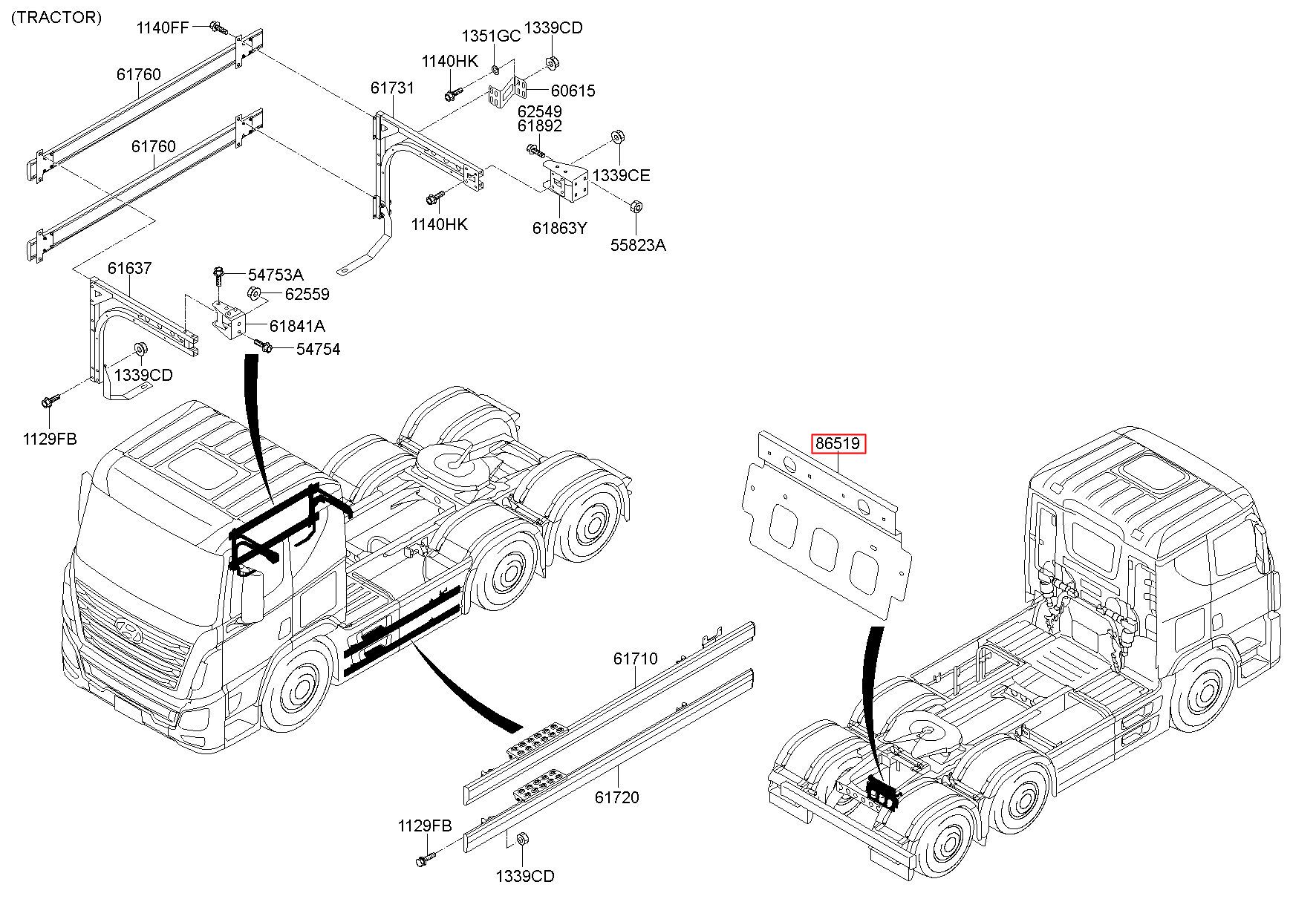 (TRACTOR)

1140FF
61760
61760
1351GC
1339CD
1140HK
61731
60615
62549
61892
1339CE
1140HK
61863Y
55823A
61637
54753A
62559
61841A
54754
1339CD
1129FB
86519
61710
61720
1129FB
1339CD