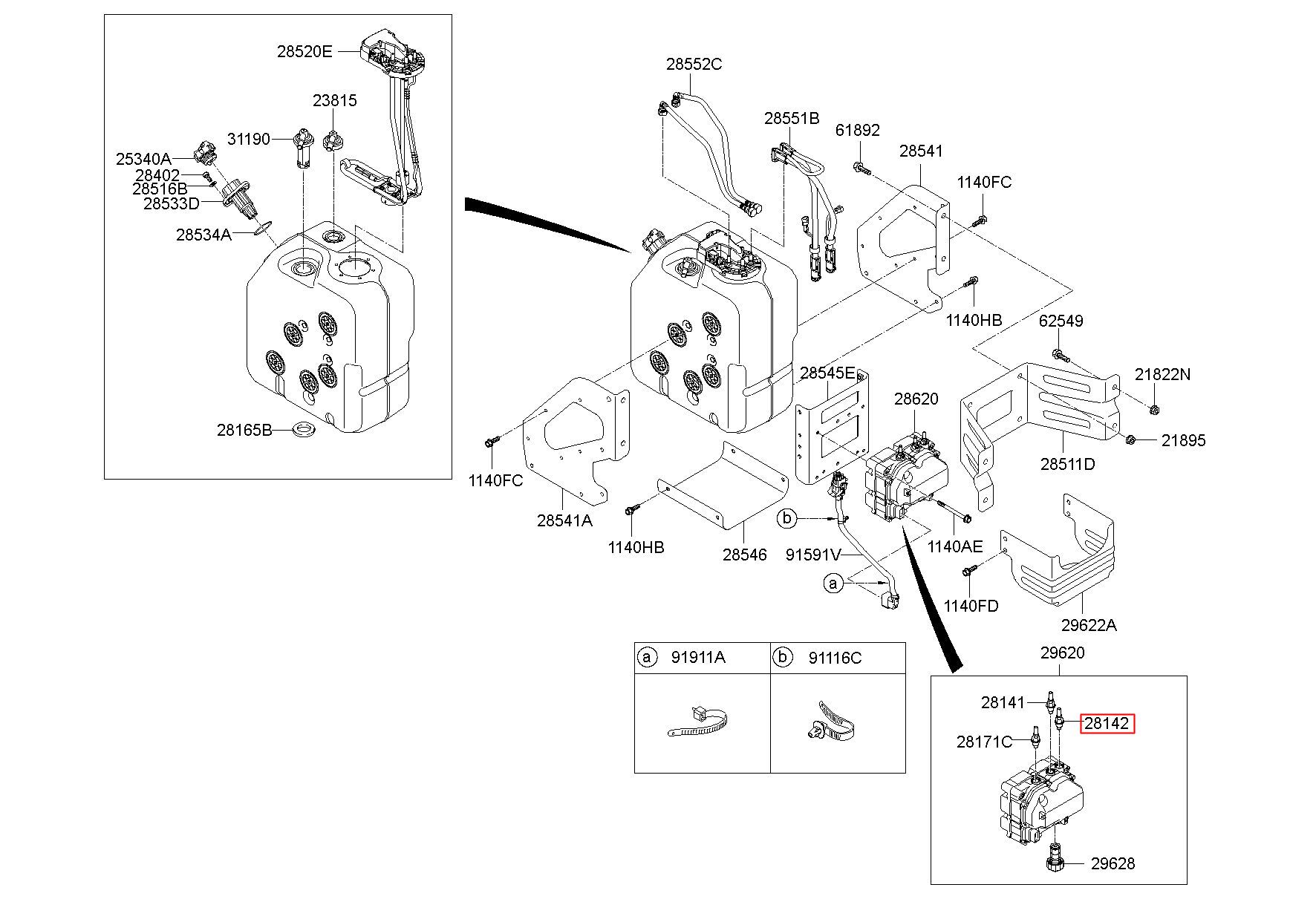 28520E
23815
31190
25340A
28402
28516B
28533D
28534A
28165B

28552C
28551B
61892
28541
1140FC
1140HB
62549
21822N
21895
28511D
28545E
28620
1140FC
28541A
1140HB
28546
b
91591V
a
1140AE
1140FD
29622A

| a 91911A | b 91116C |
|---|---|
| | |

29620
28141
28142
28171C
29628