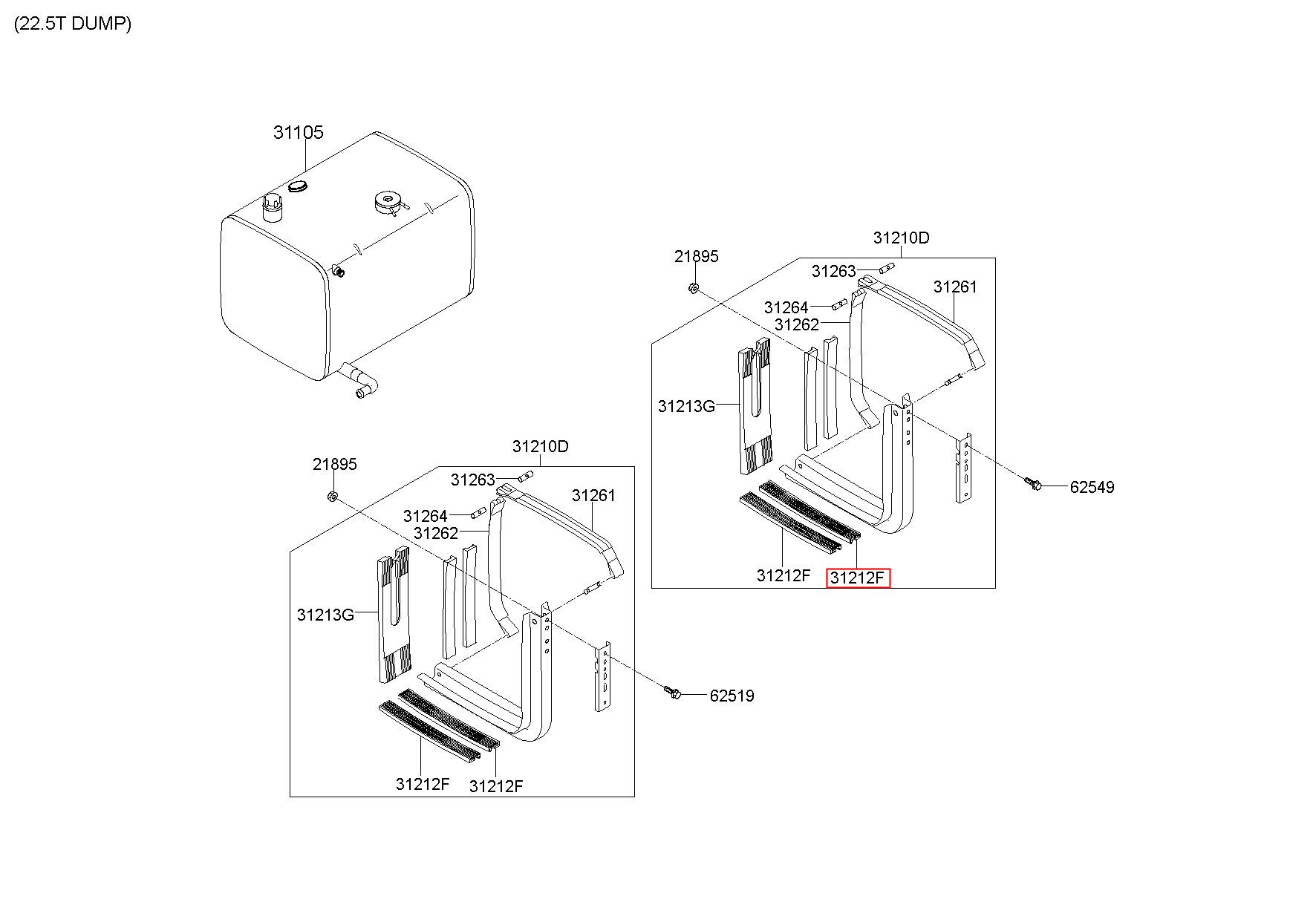 (22.5T DUMP)

31105

31210D
21895
31263
31261
31264
31262
31213G
62549
31212F
31212F

31210D
21895
31263
31261
31264
31262
31213G
62519
31212F
31212F