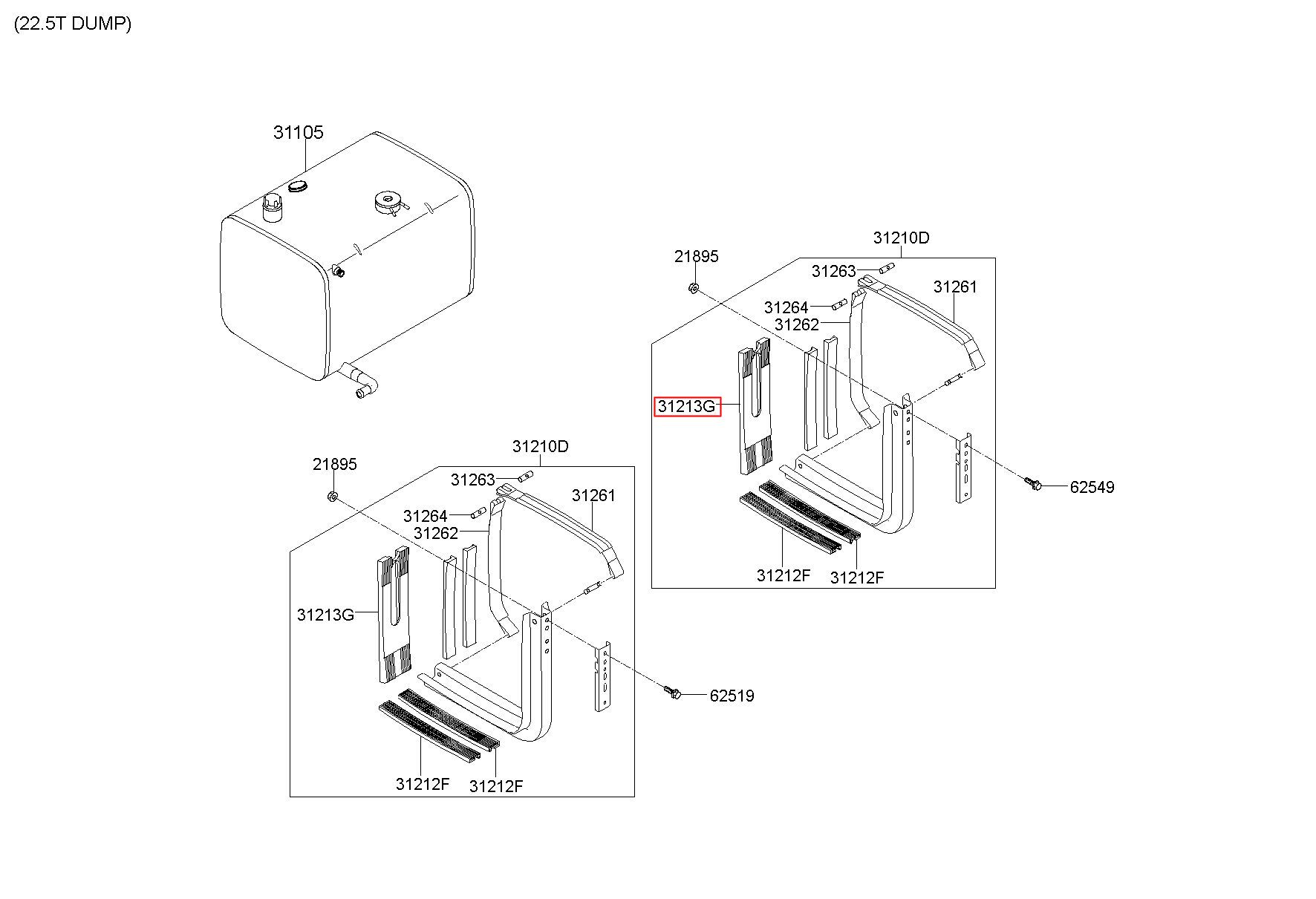 (22.5T DUMP)

31105

31210D
21895
31263
31261
31264
31262
31213G
62549
31212F
31212F

31210D
21895
31263
31261
31264
31262
31213G
62519
31212F
31212F