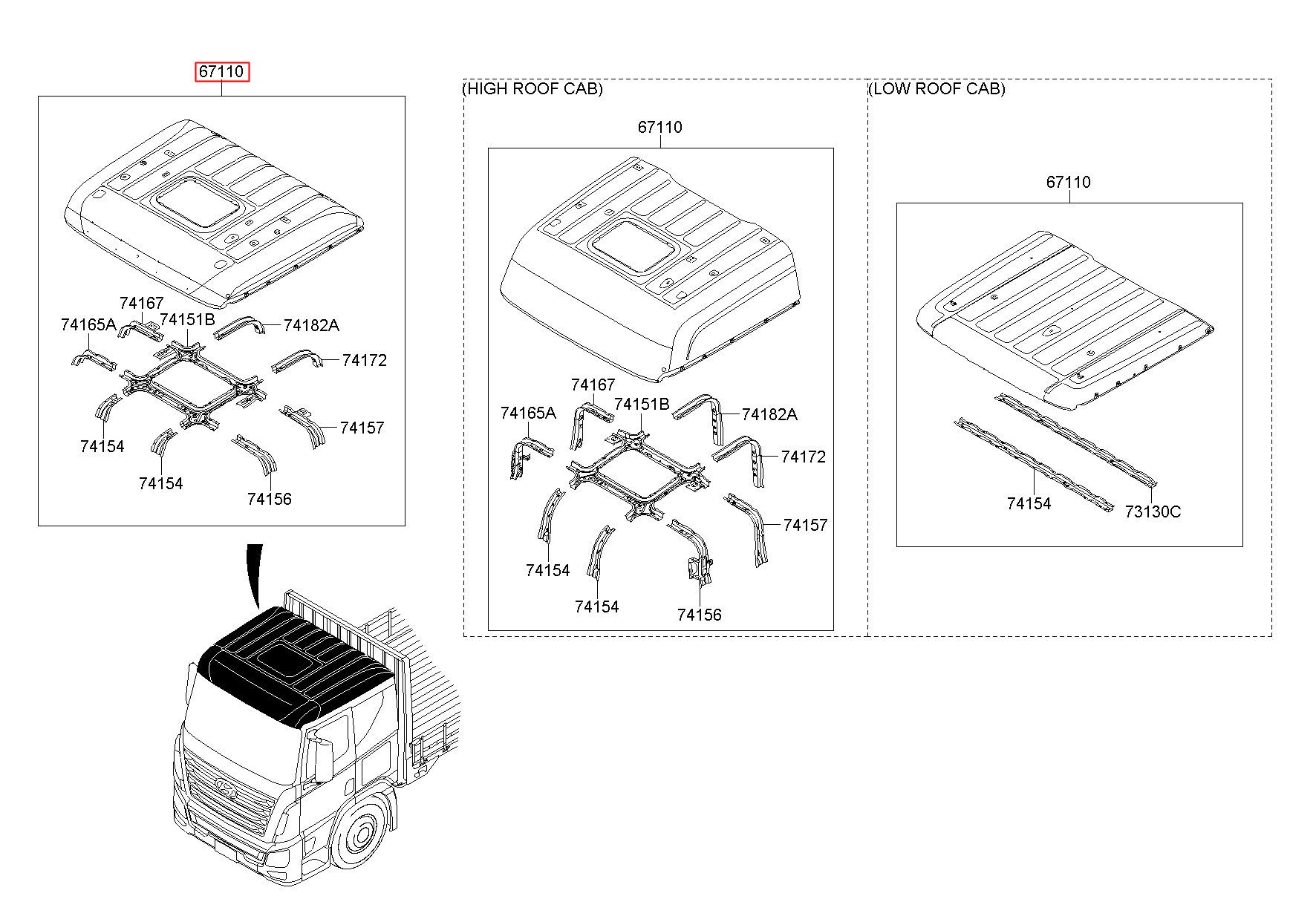 67110

74167
74165A
74151B
74182A
74172
74157
74154
74154
74156

(HIGH ROOF CAB)

67110

74167
74165A
74151B
74182A
74172
74157
74154
74154
74156

(LOW ROOF CAB)

67110

74154
73130C