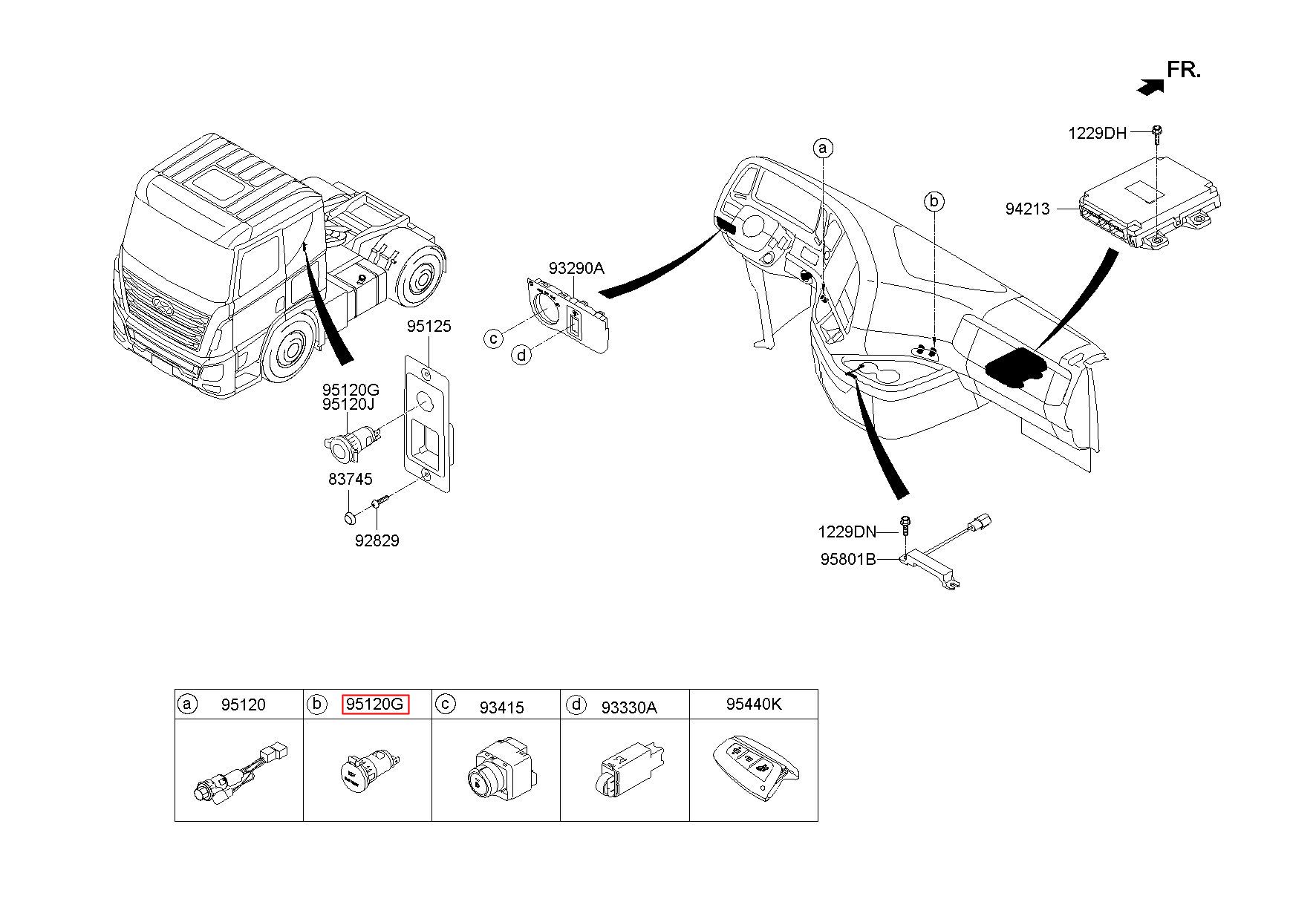 FR.

1229DH

94213

a

b

93290A

c

d

95125

95120G
95120J

83745

92829

1229DN

95801B

| a 95120 | b 95120G | c 93415 | d 93330A | 95440K |
|---|---|---|---|---|
| | | | | |