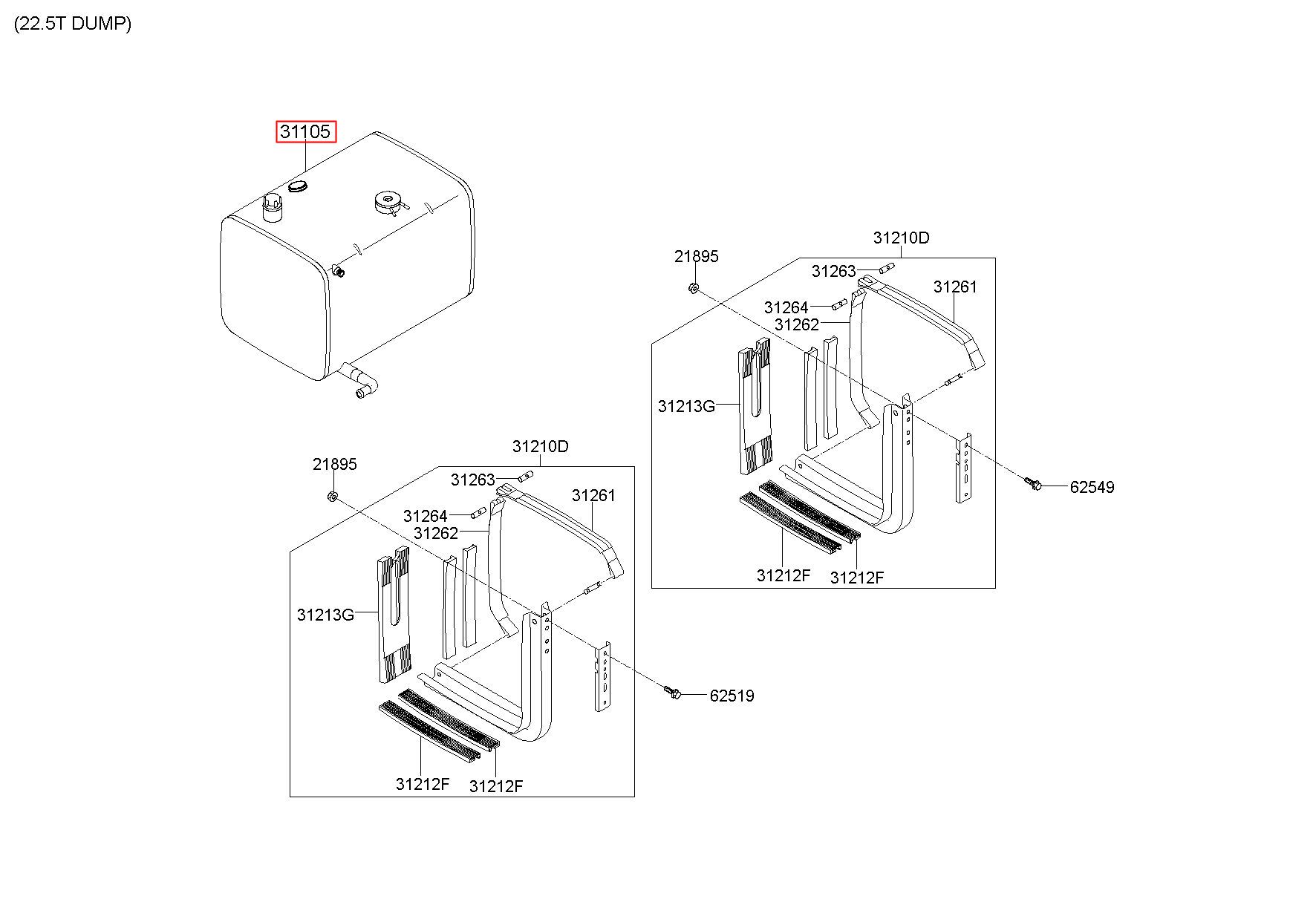 (22.5T DUMP)

31105

31210D
21895
31263
31261
31264
31262
31213G
62549
31212F
31212F

31210D
21895
31263
31261
31264
31262
31213G
62519
31212F
31212F