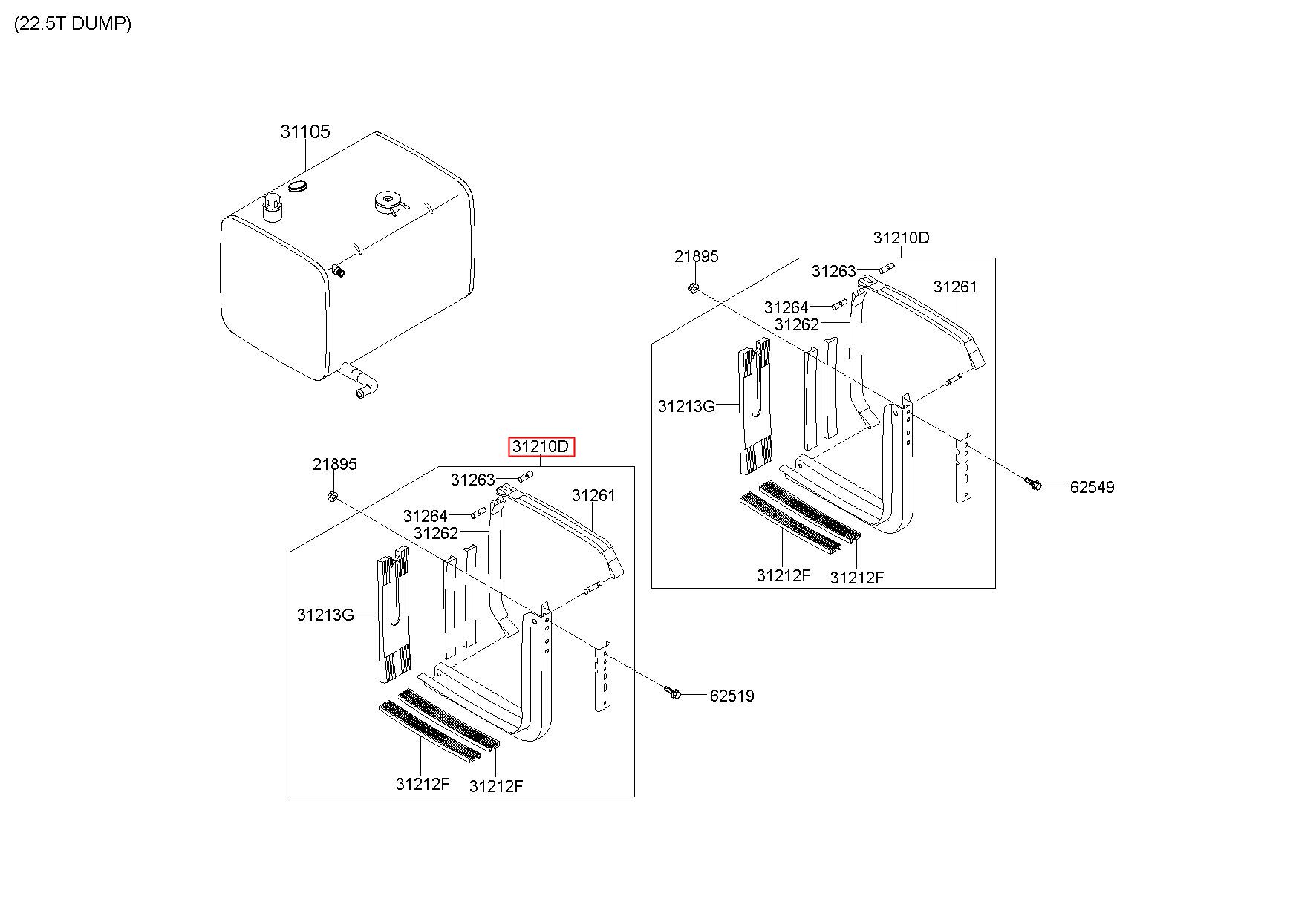 (22.5T DUMP)

31105

31210D
21895
31263
31261
31264
31262
31213G
62549
31212F
31212F

31210D
21895
31263
31261
31264
31262
31213G
62519
31212F
31212F