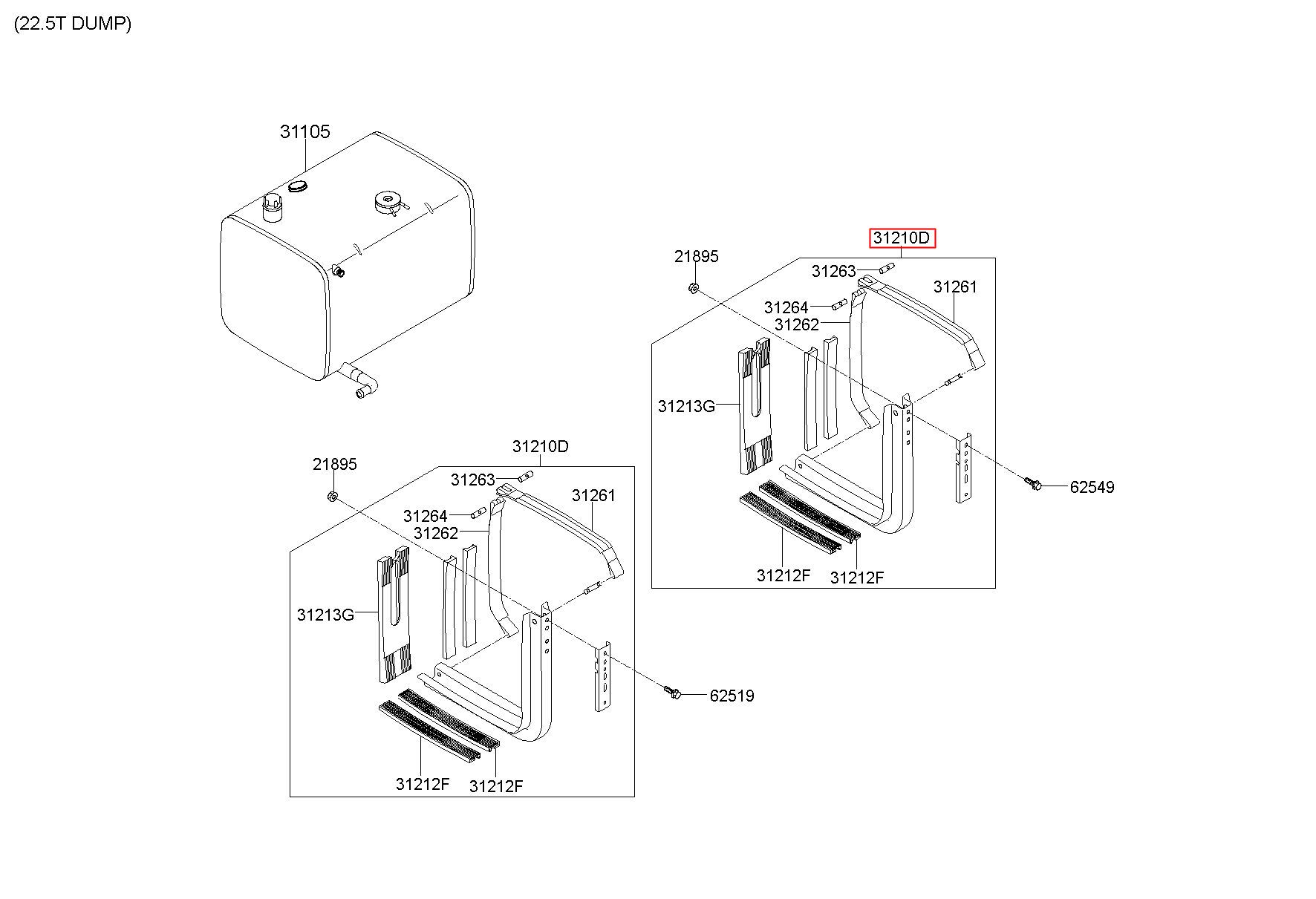 (22.5T DUMP)

31105

31210D
21895
31263
31261
31264
31262
31213G
62549
31212F
31212F

31210D
21895
31263
31261
31264
31262
31213G
62519
31212F
31212F